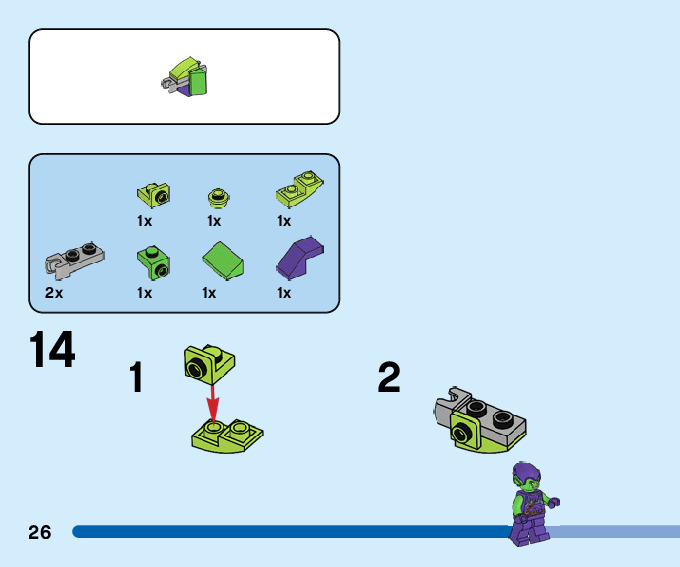 1x
1x
1x
2x
1x
1x
1x

14

1

2

26