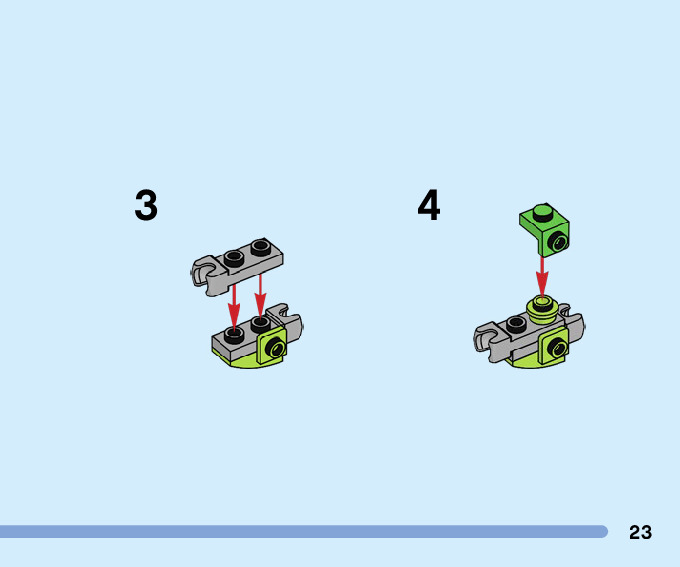 3

4

23