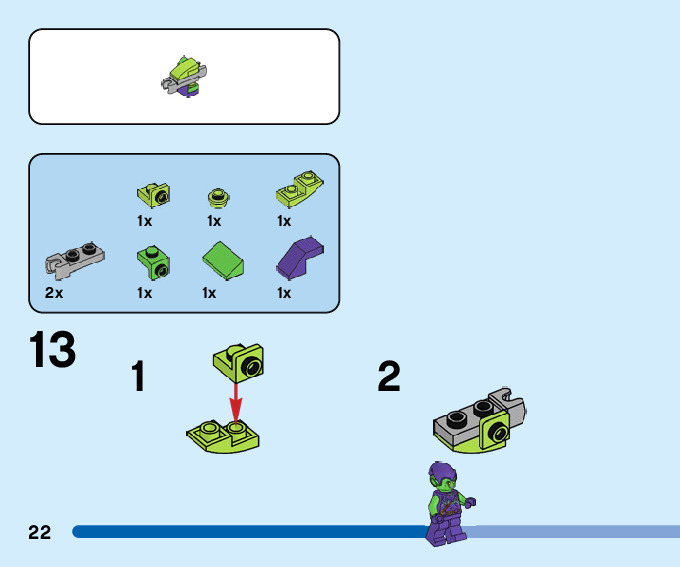 1x
1x
1x
2x
1x
1x
1x

13

1

2

22