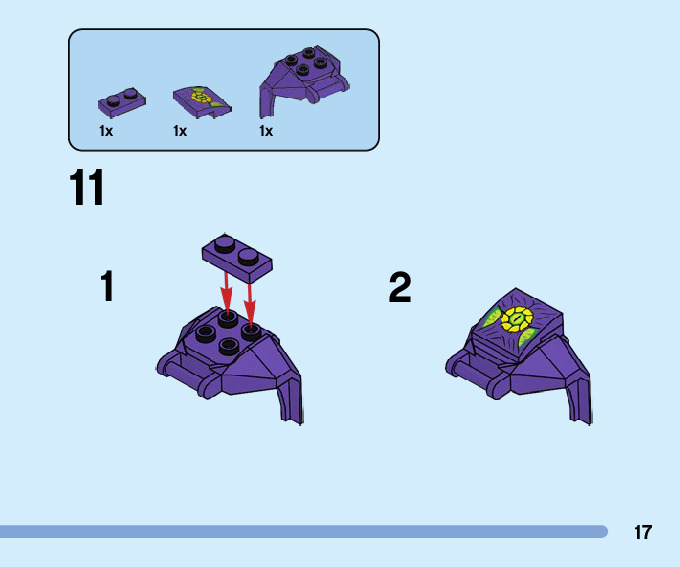 1x
1x
1x

11

1

2

17