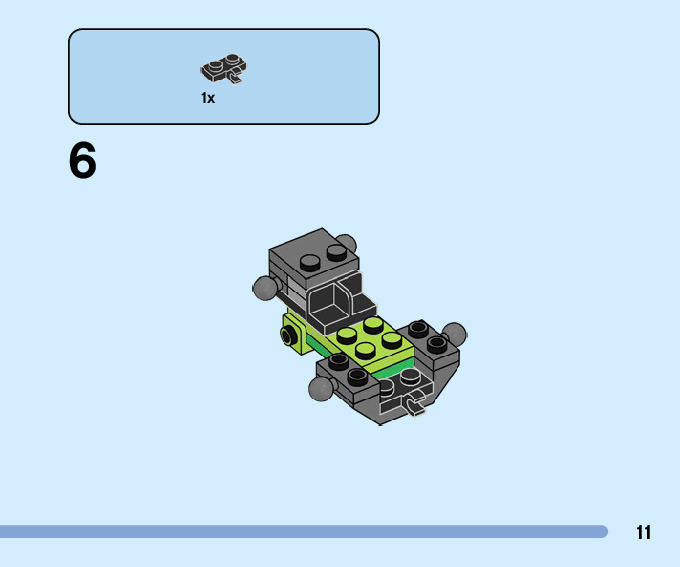 1x

6

11