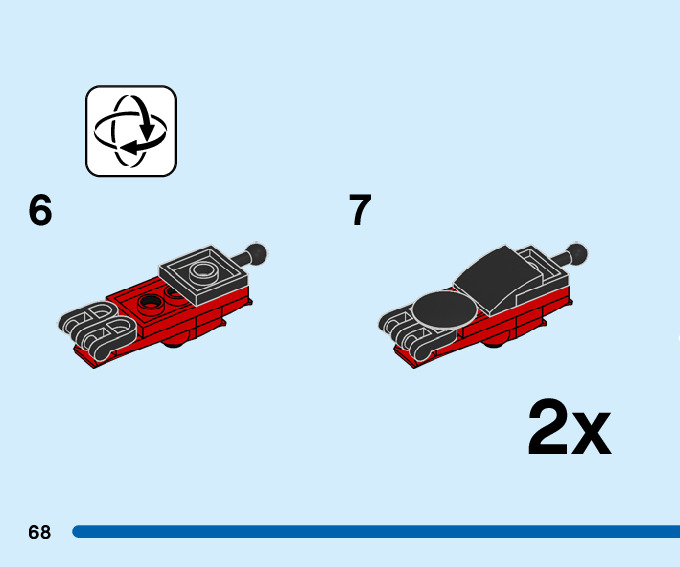 6

7

2x

68