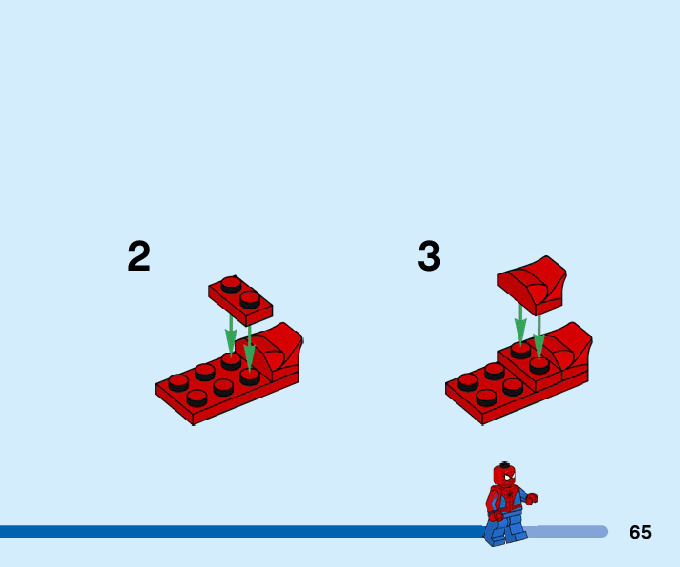 2

3

65