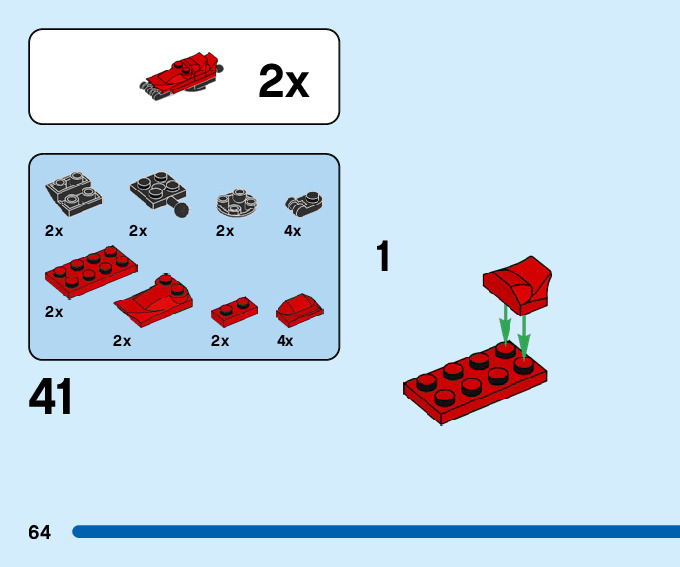 2x

2x
2x
2x
4x
2x
2x
2x
4x

41

1

64