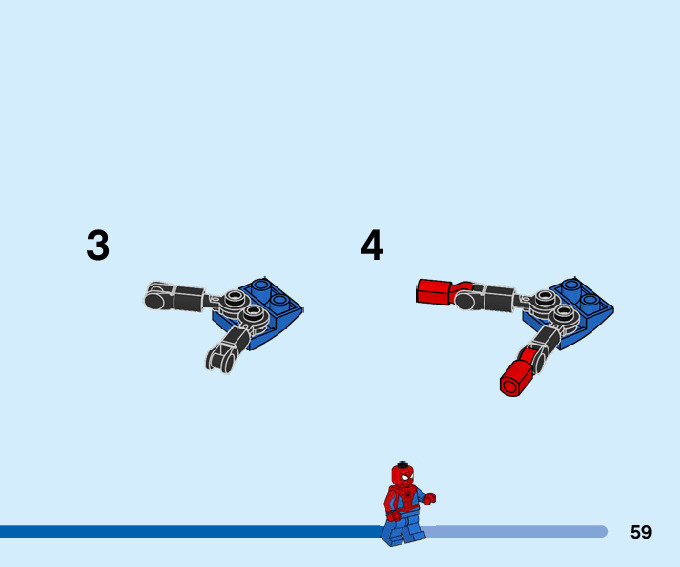 3

4

59