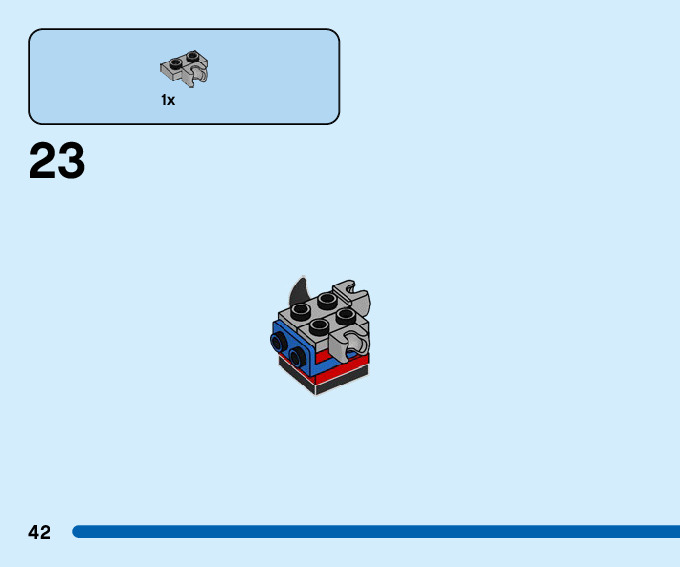 1x

23

42