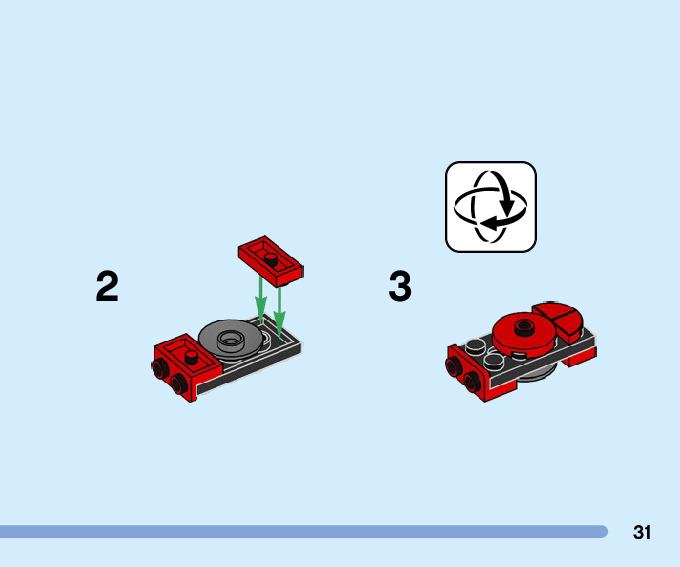 2

3

31