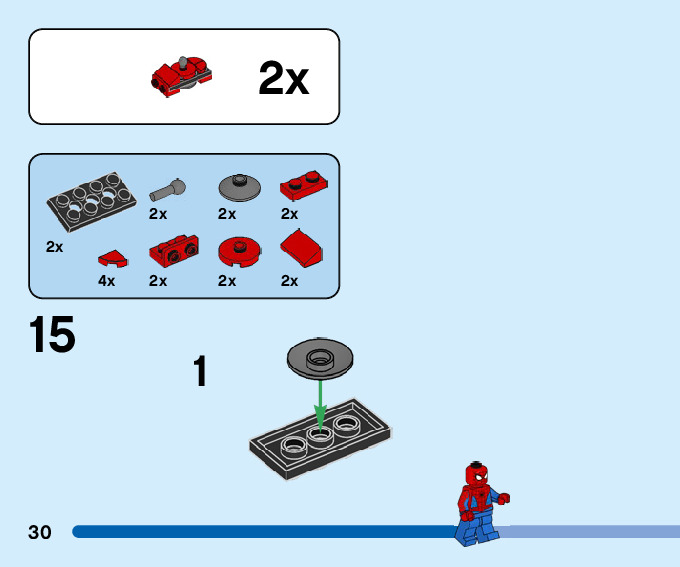 2x

2x
2x
2x
2x
4x
2x
2x
2x

15

1

30