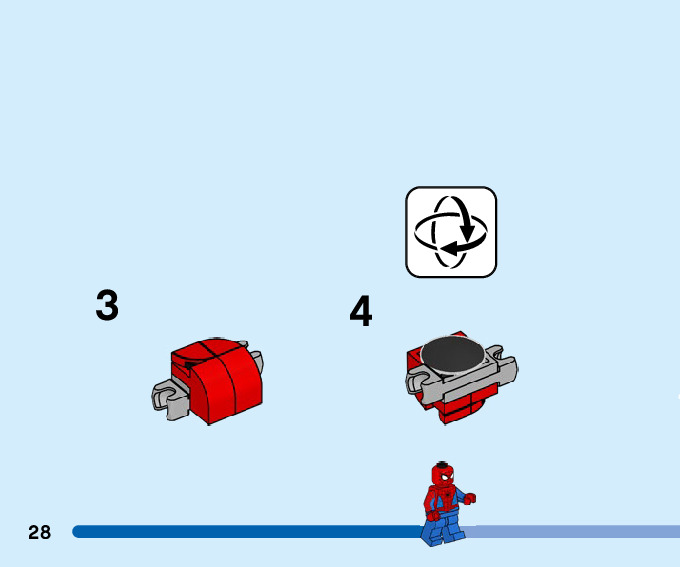 3

4

28