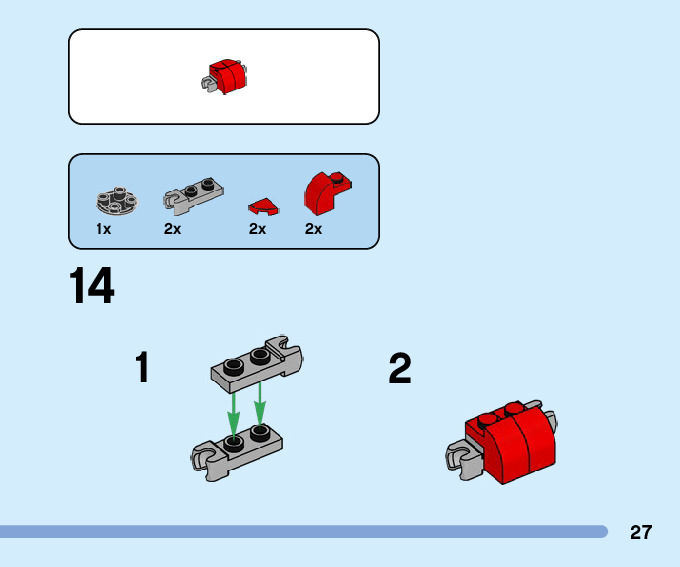 1x 2x 2x 2x

14

1

2

27