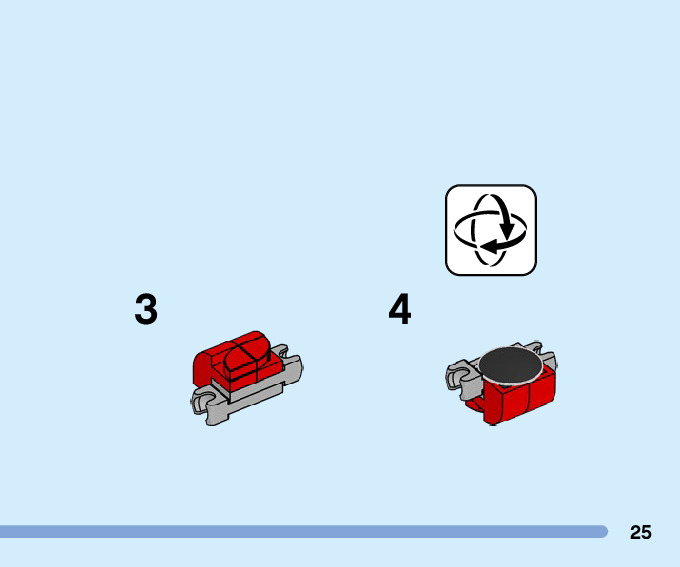 3

4

25