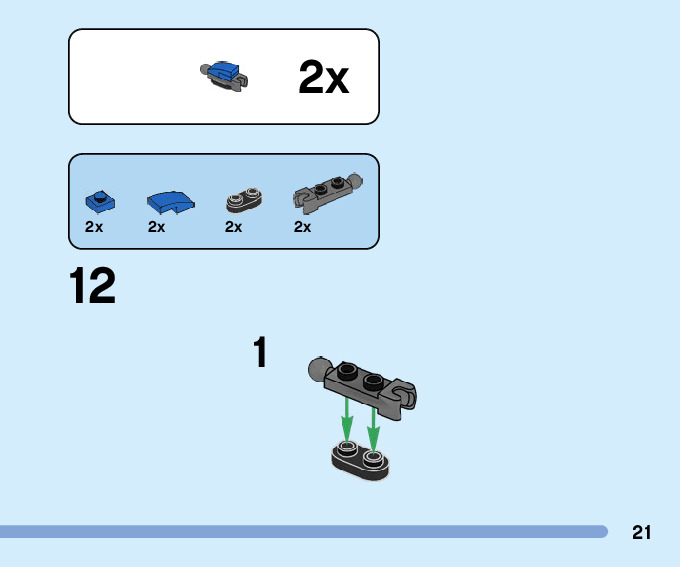 2x

2x 2x 2x 2x

12

1

21