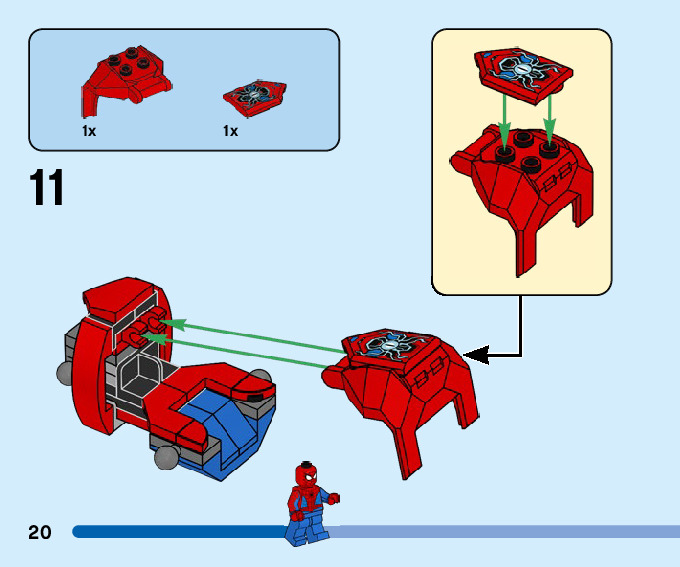 1x

1x

11

20