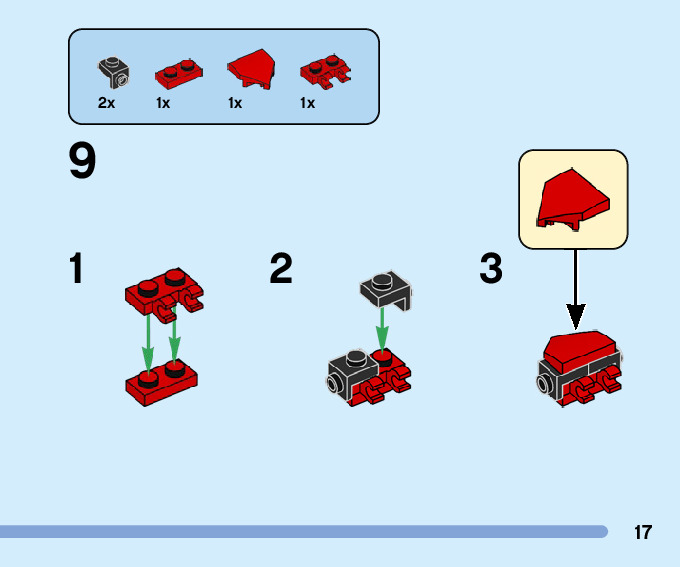 2x 1x 1x 1x

9

1

2

3

17