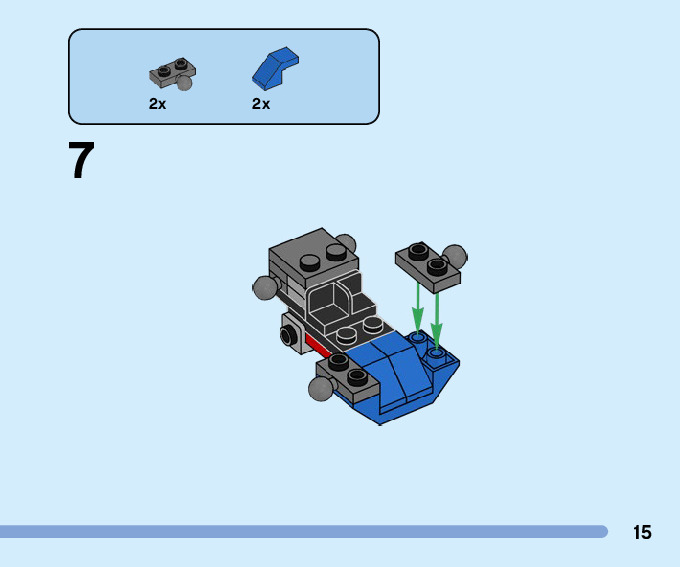 2x 2x

7

15