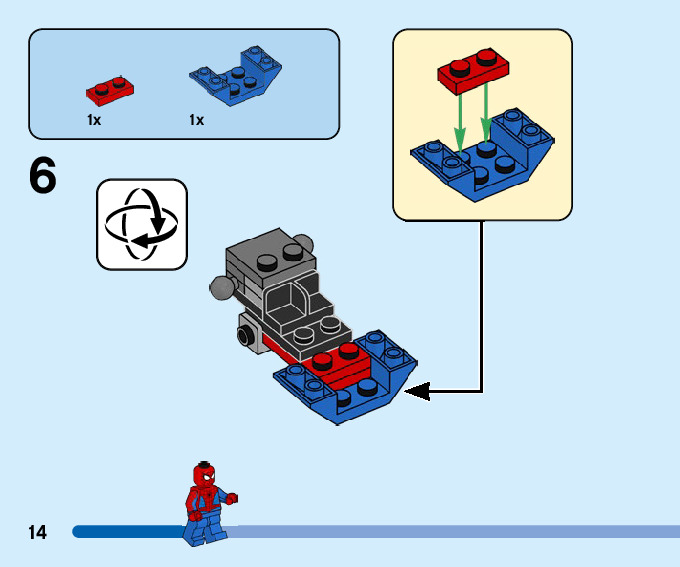 1x
1x

6

14