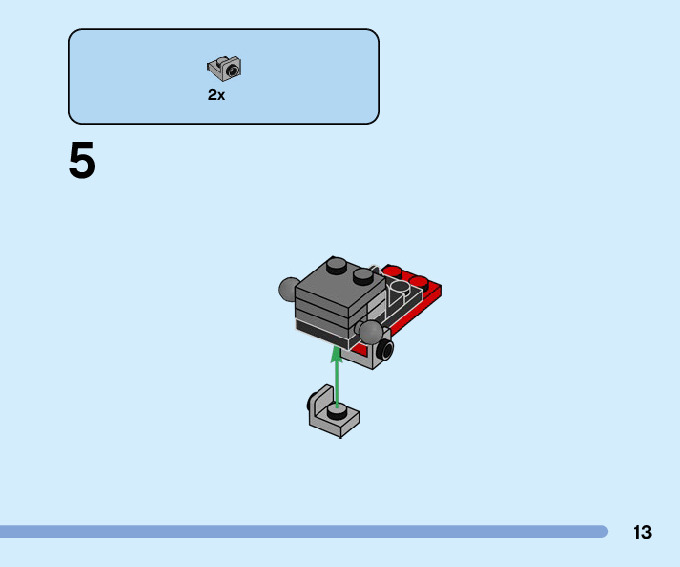 2x

5

13