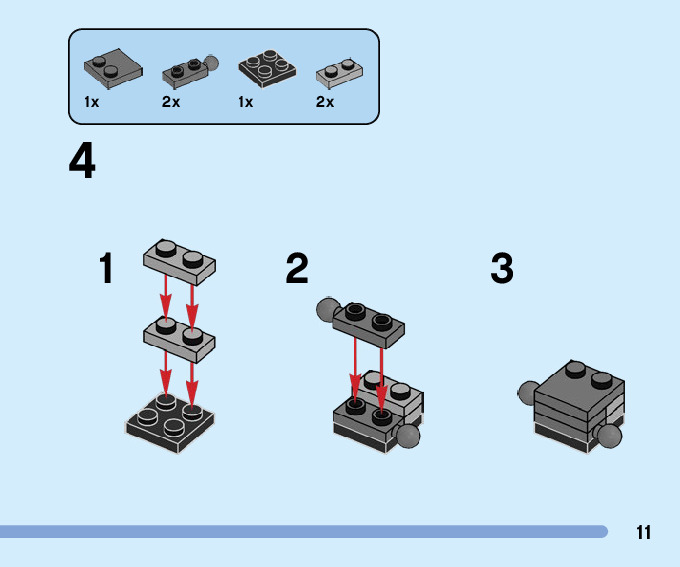 1x 2x 1x 2x

4

1

2

3

11