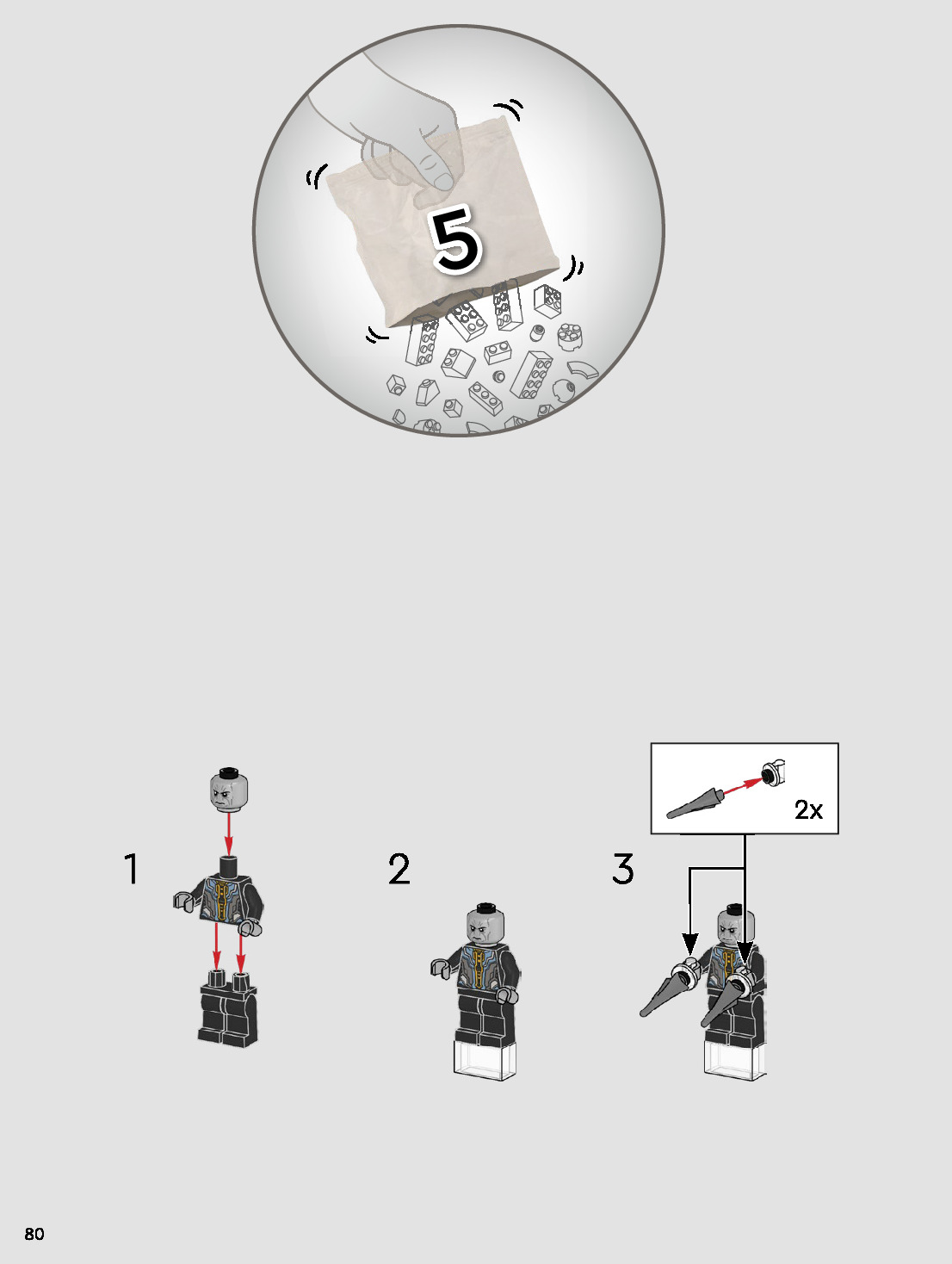 5

1

2

3

2x

80