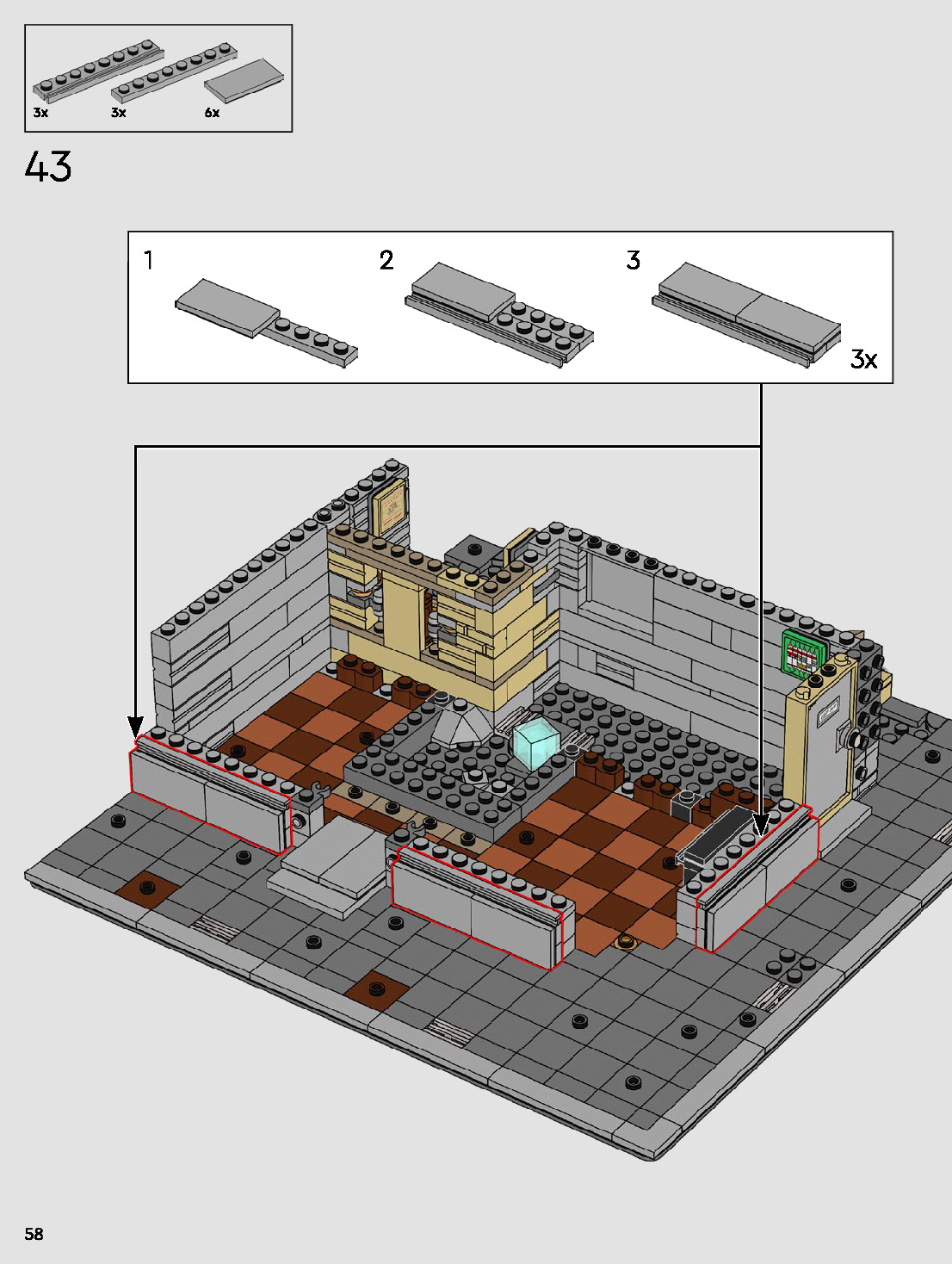 3x
3x
6x

43

1
2
3
3x

58