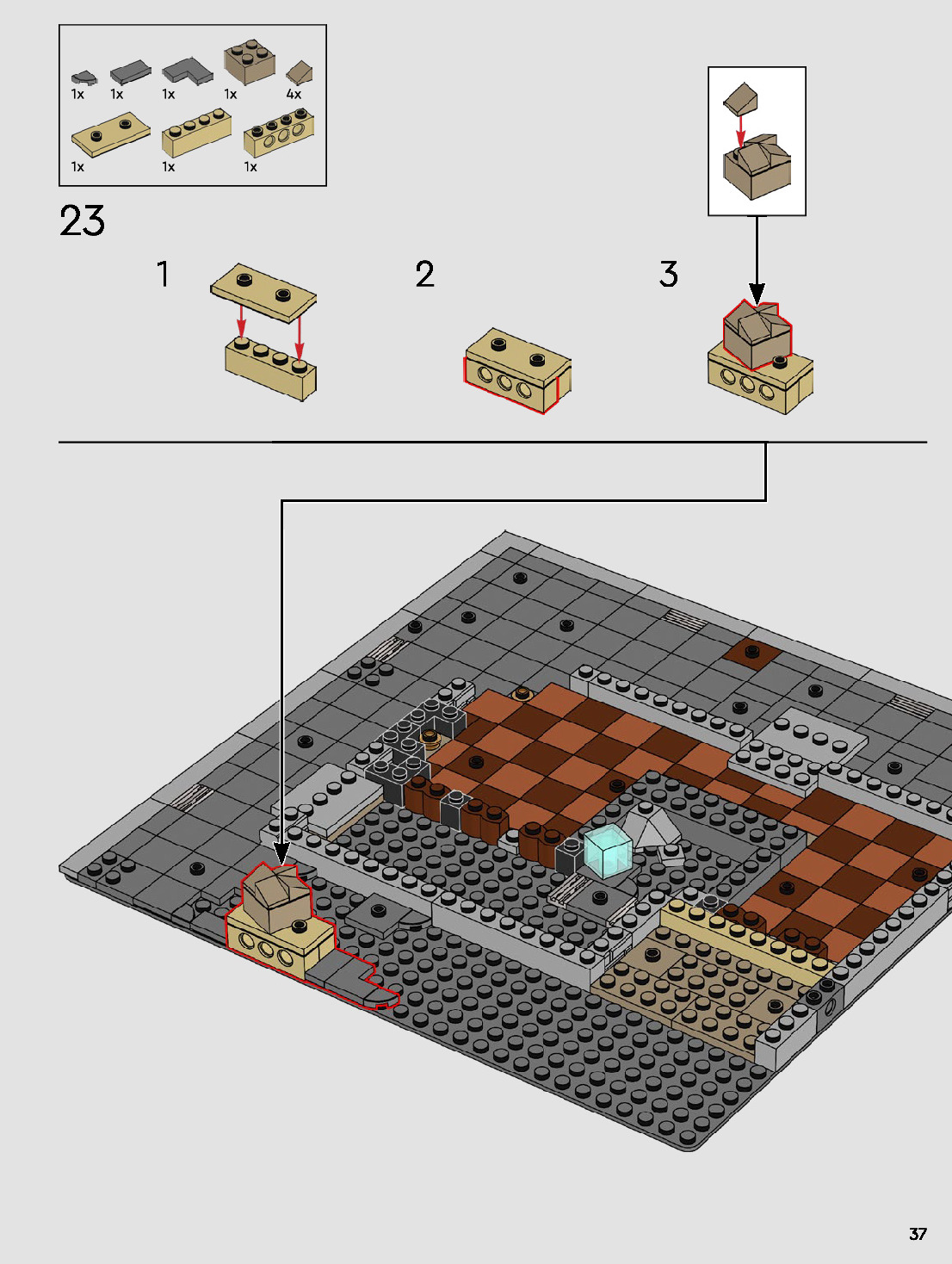 1x 1x 1x 1x 4x
1x 1x 1x

23

1

2

3

37