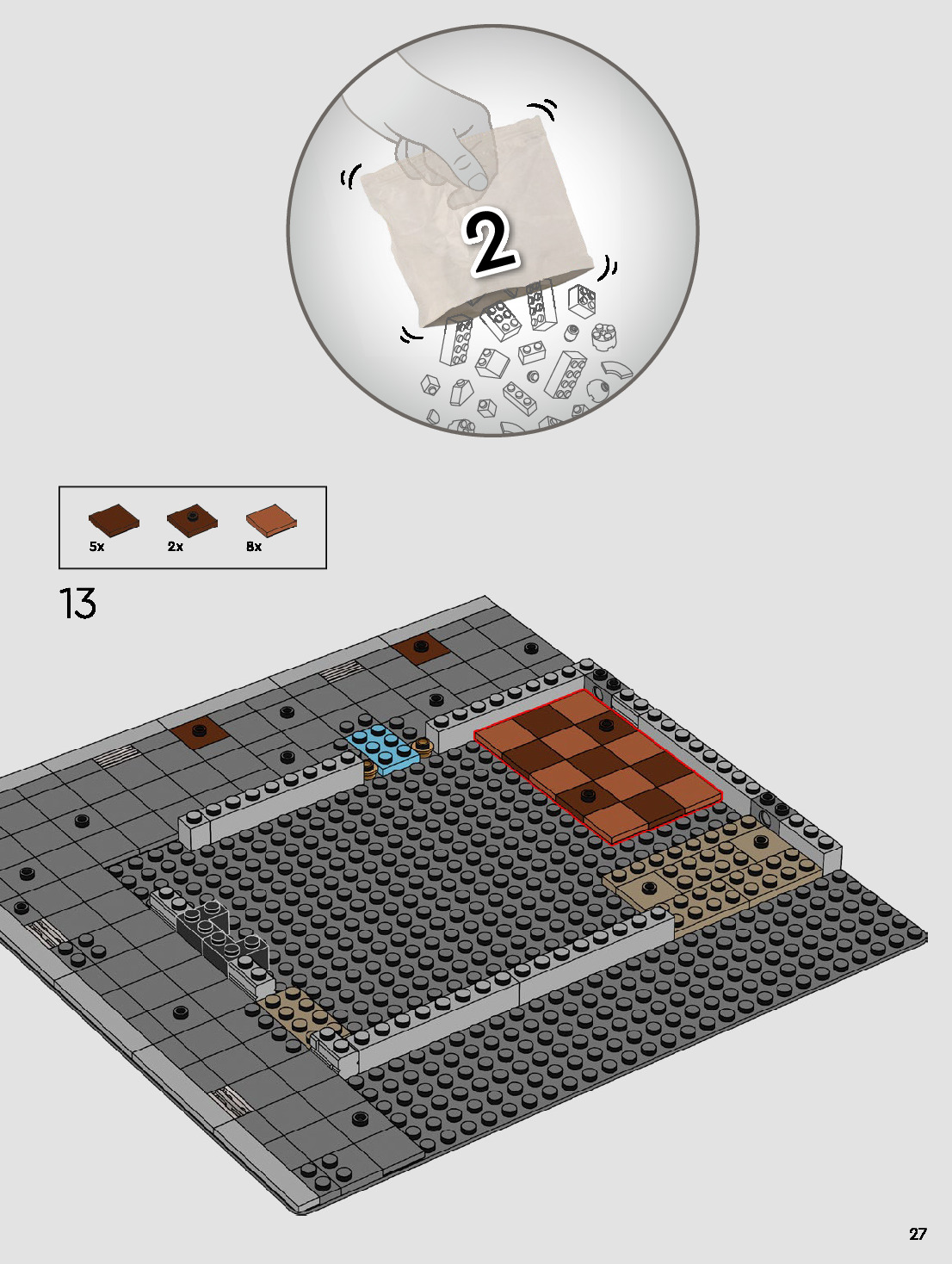 2

5x
2x
8x

13

27