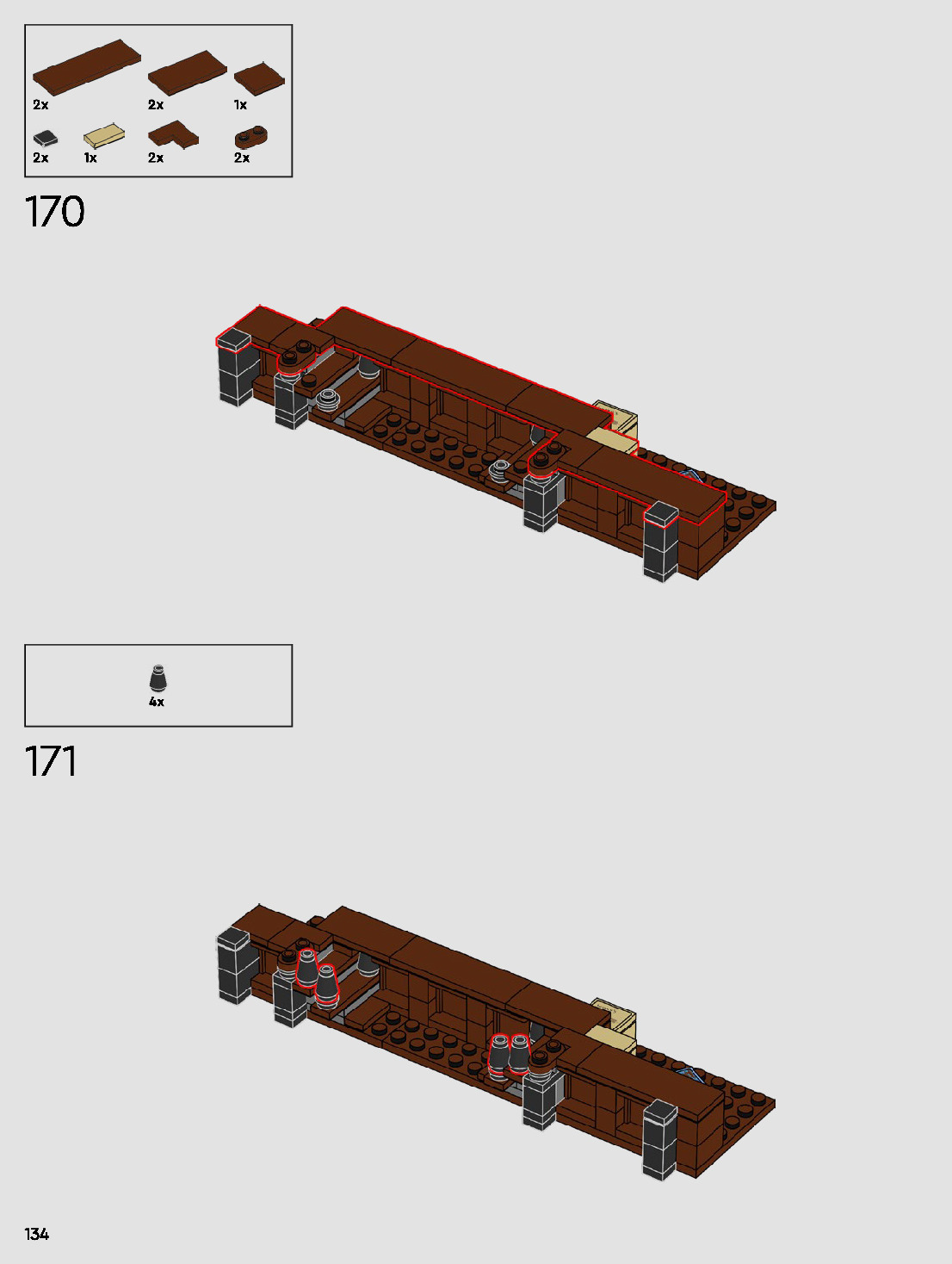 2x
2x
1x
2x
1x
2x
2x

170

4x

171

134