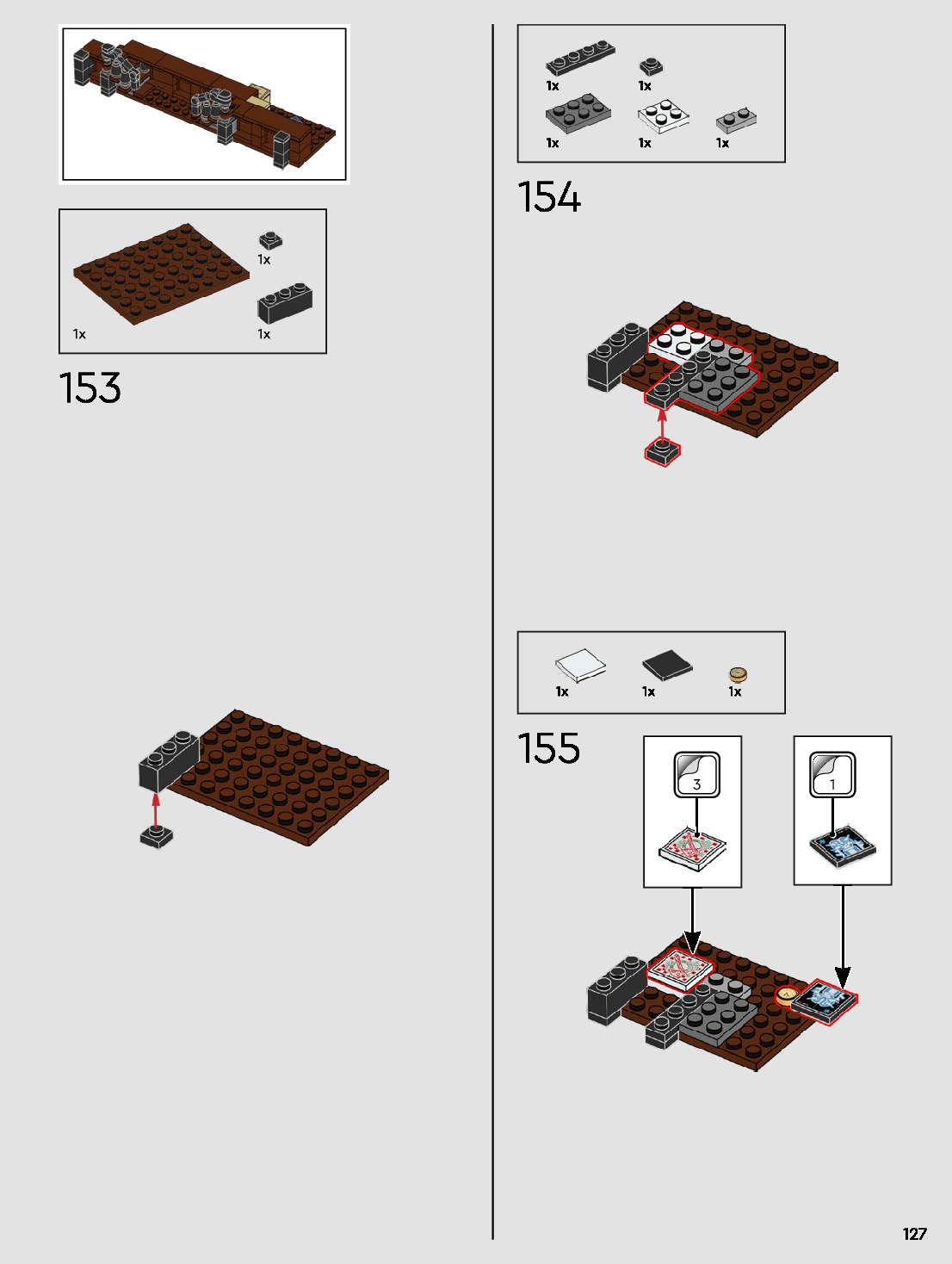 1x

1x

1x

153

1x

1x

1x

1x

1x

154

1x

1x

1x

155

3

1

127