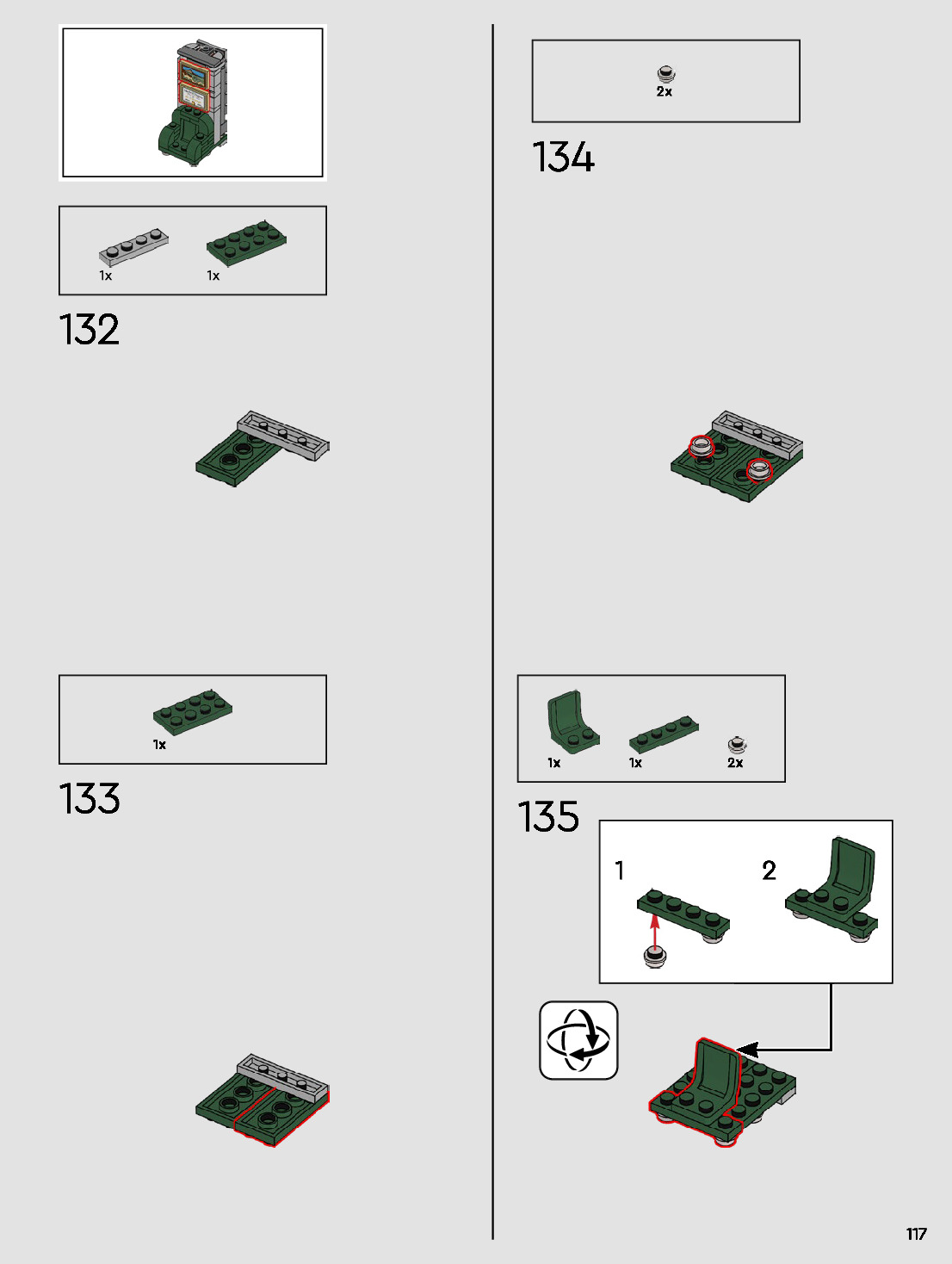 1x

1x

132

1x

133

2x

134

1x

1x

2x

135

1

2

117