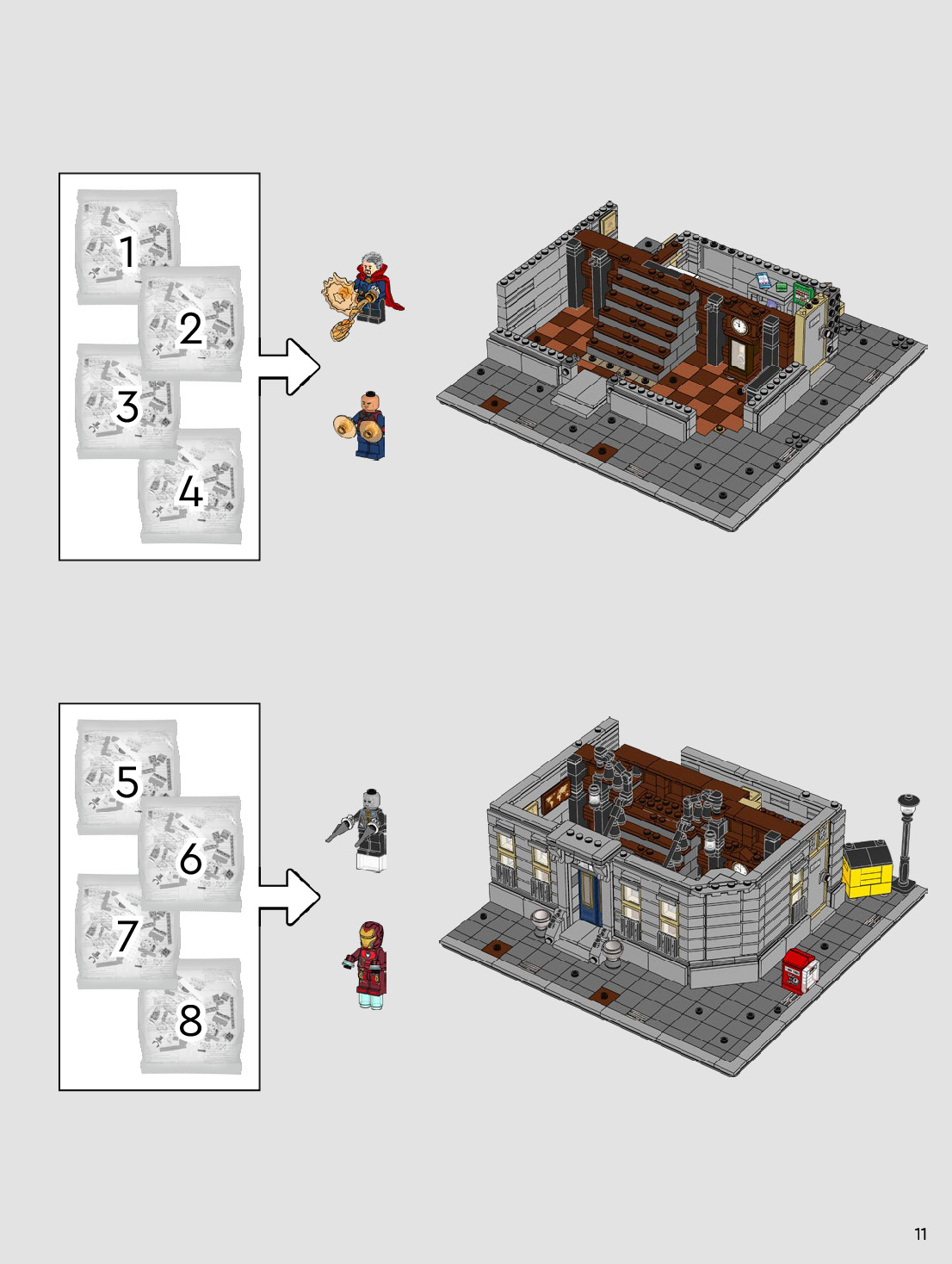 1
2
3
4

5
6
7
8

11