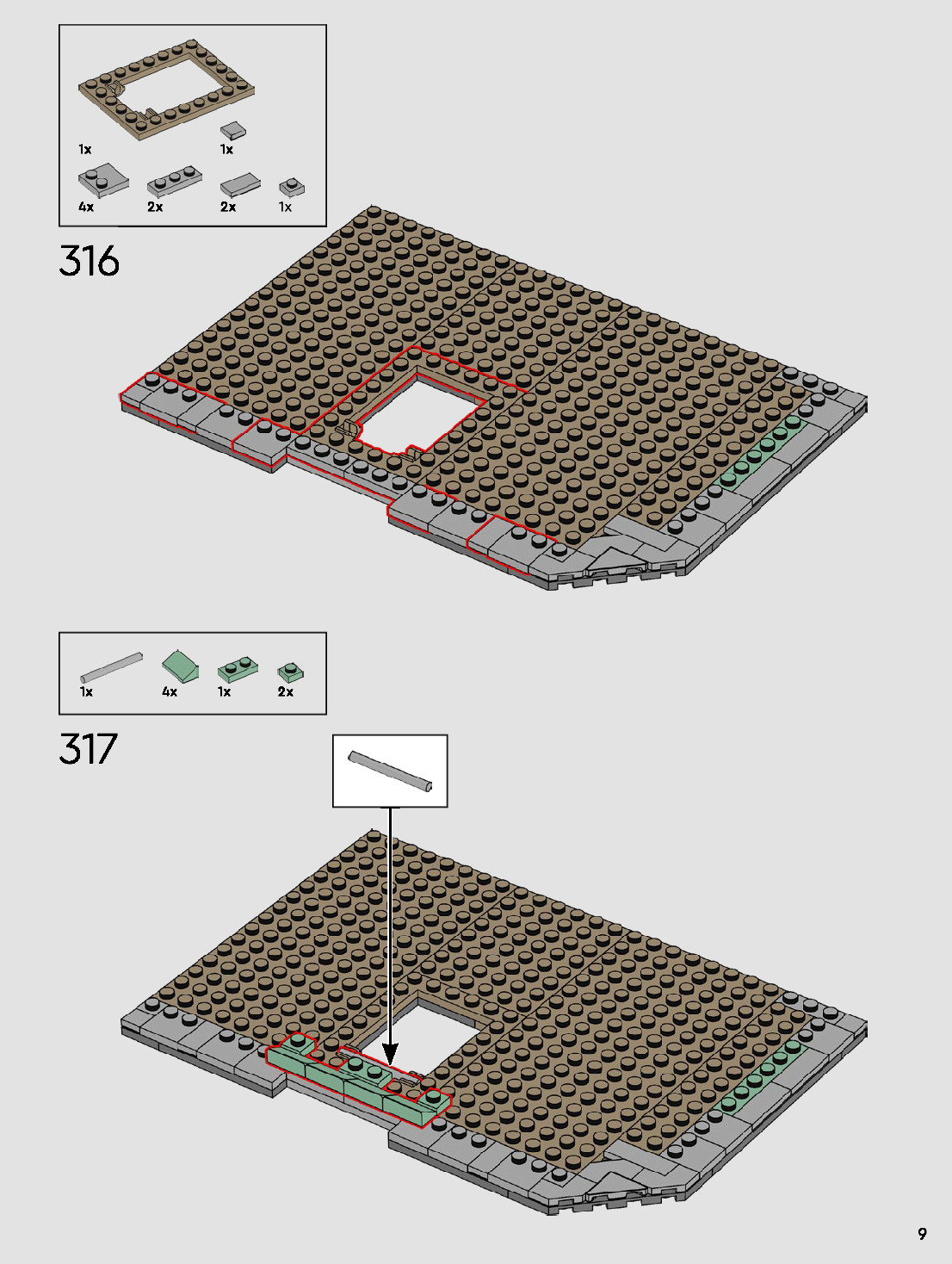 1x
1x
4x
2x
2x
1x

316

1x
4x
1x
2x

317

9