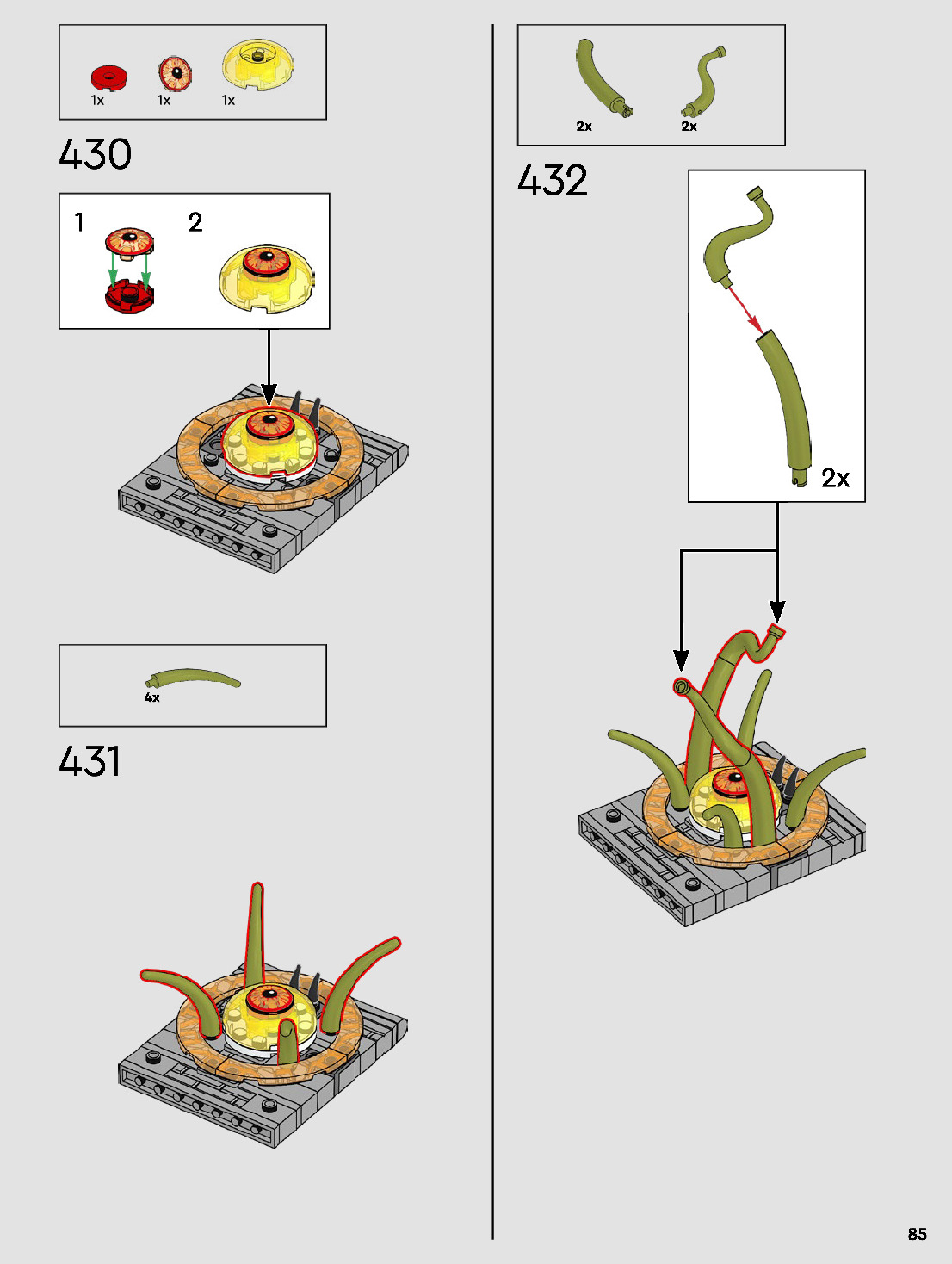 1x 1x 1x

430

1 2

4x

431

2x 2x

432

2x

85