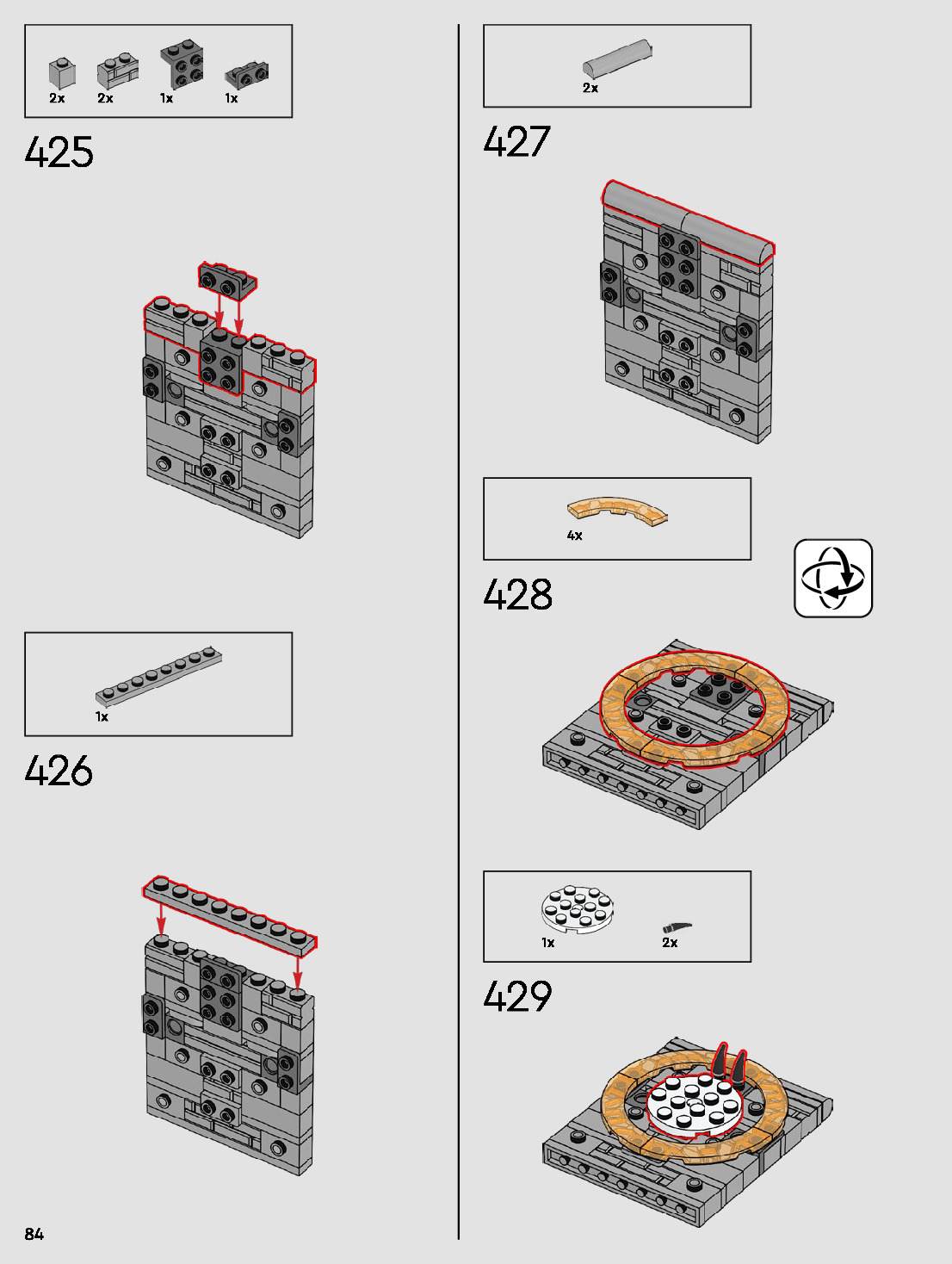 2x 2x 1x 1x

425

1x

426

2x

427

4x

428

1x 2x

429

84