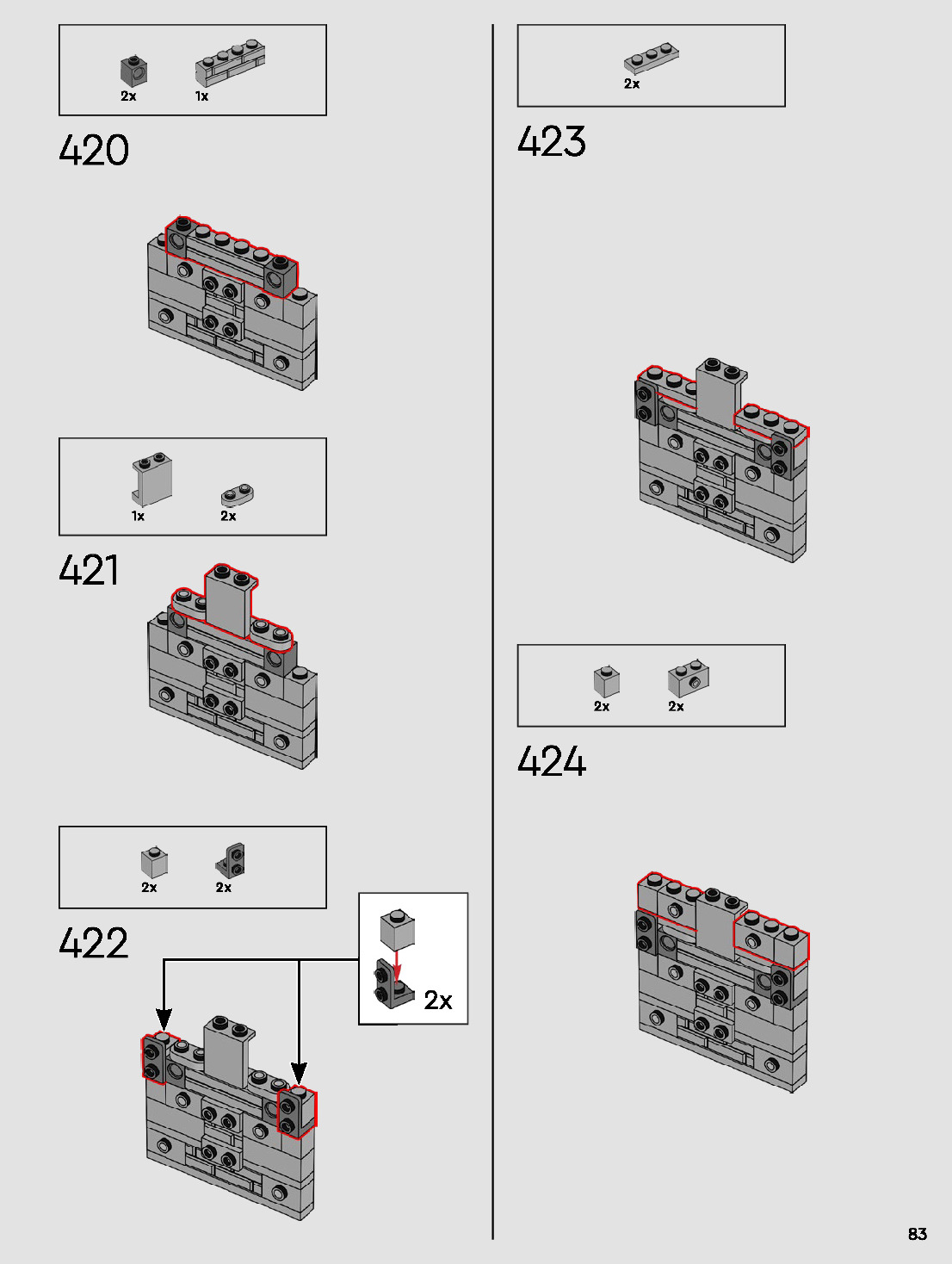 2x 1x

420

1x 2x

421

2x 2x

422

2x

2x

423

2x 2x

424

83