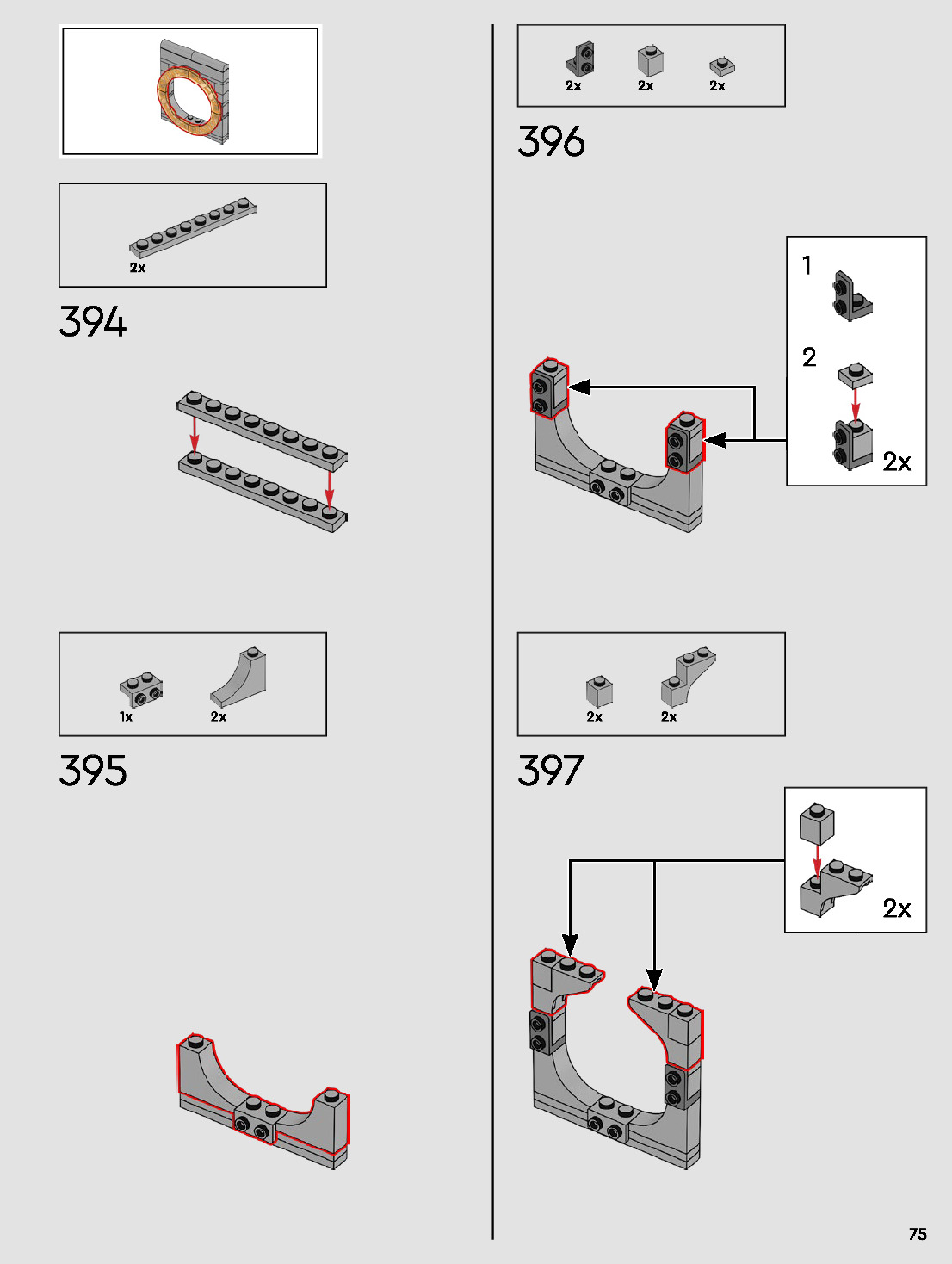 2x

394

1x 2x

395

2x 2x 2x

396

1

2

2x

2x 2x

397

2x

75