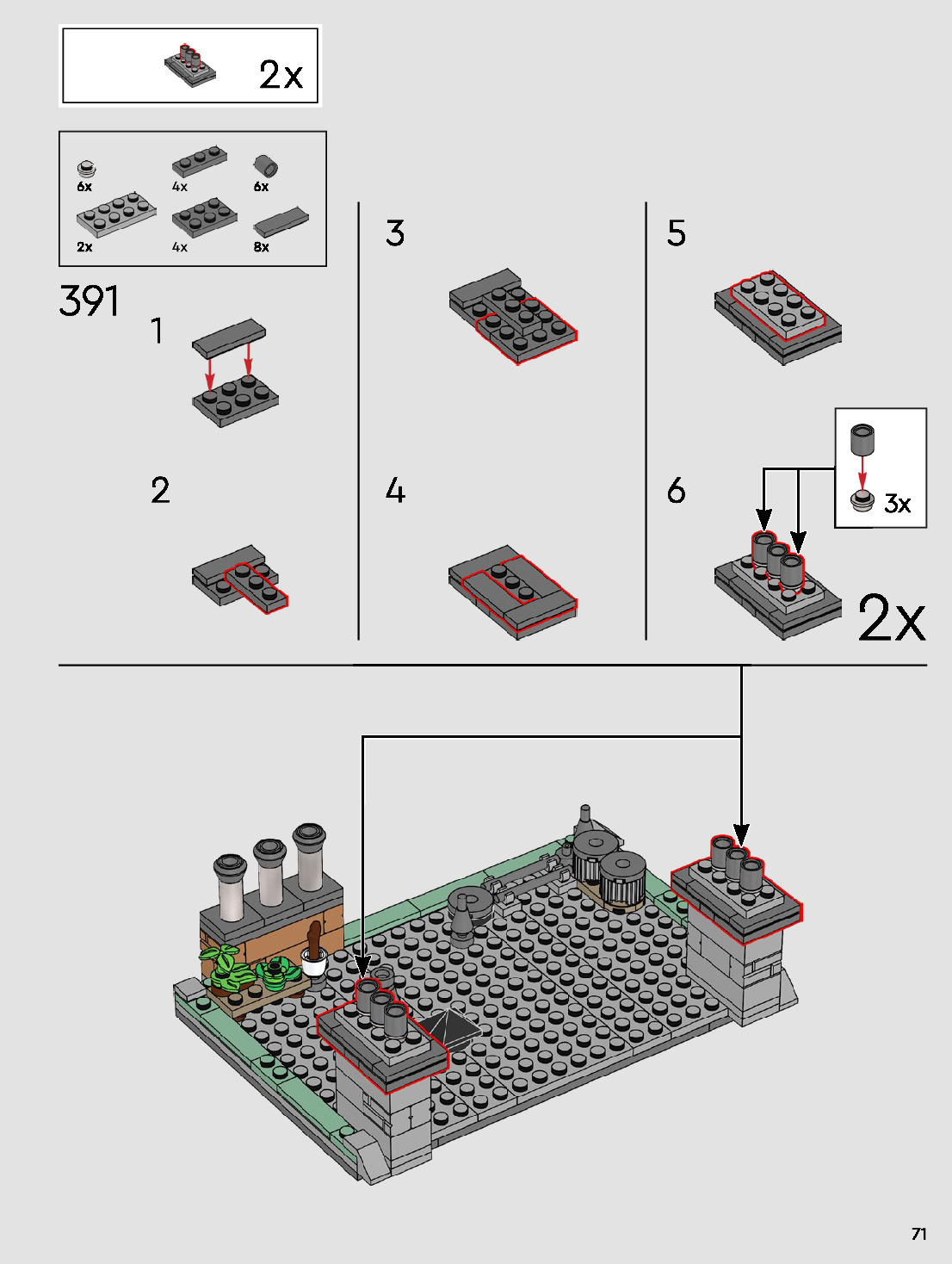 2x

6x 4x 6x
2x 4x 8x

391
1

2

3

4

5

6

3x

2x

71