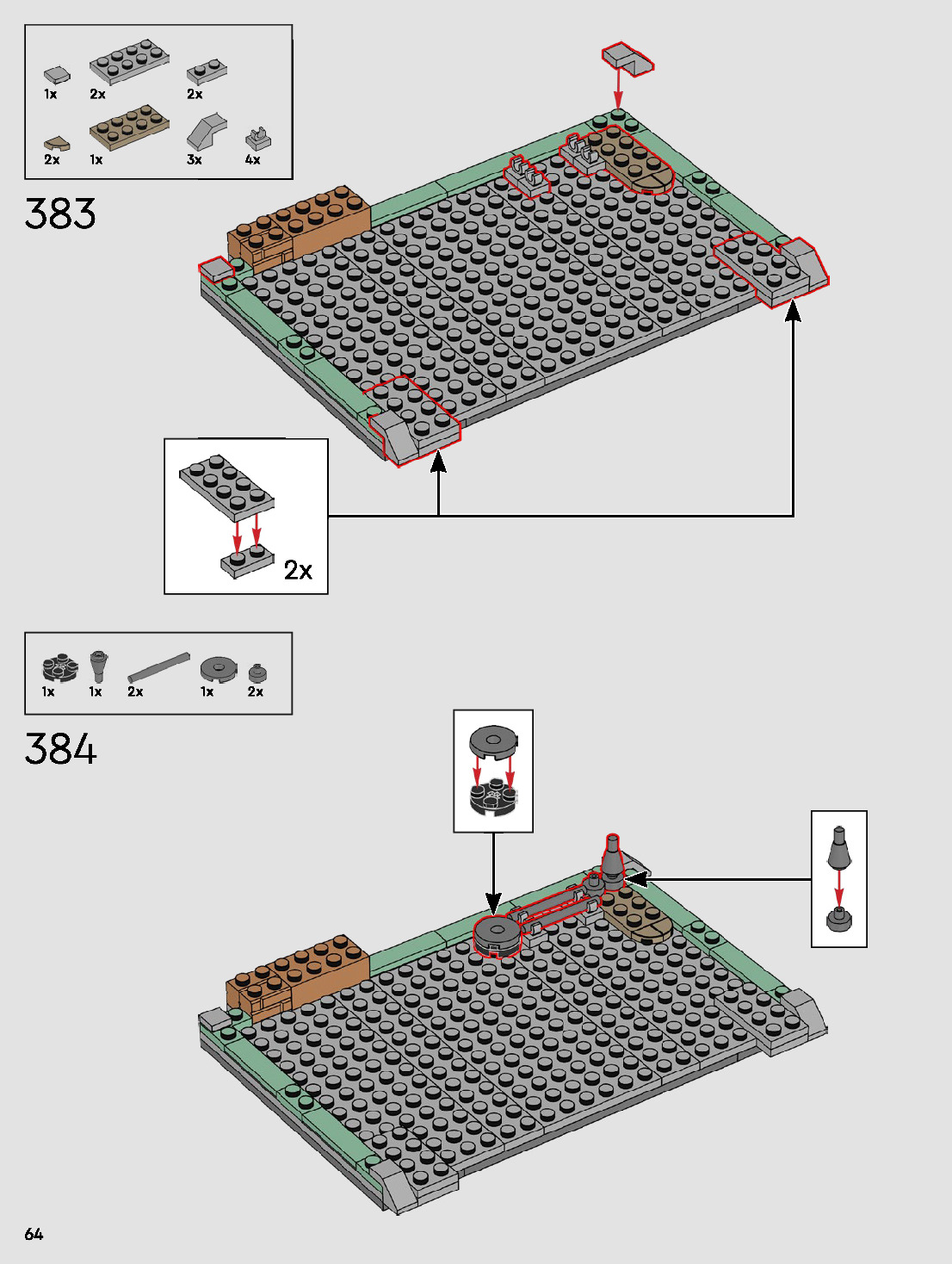 1x
2x
2x
2x
1x
3x
4x

383

2x

1x
1x
2x
1x
2x

384

64