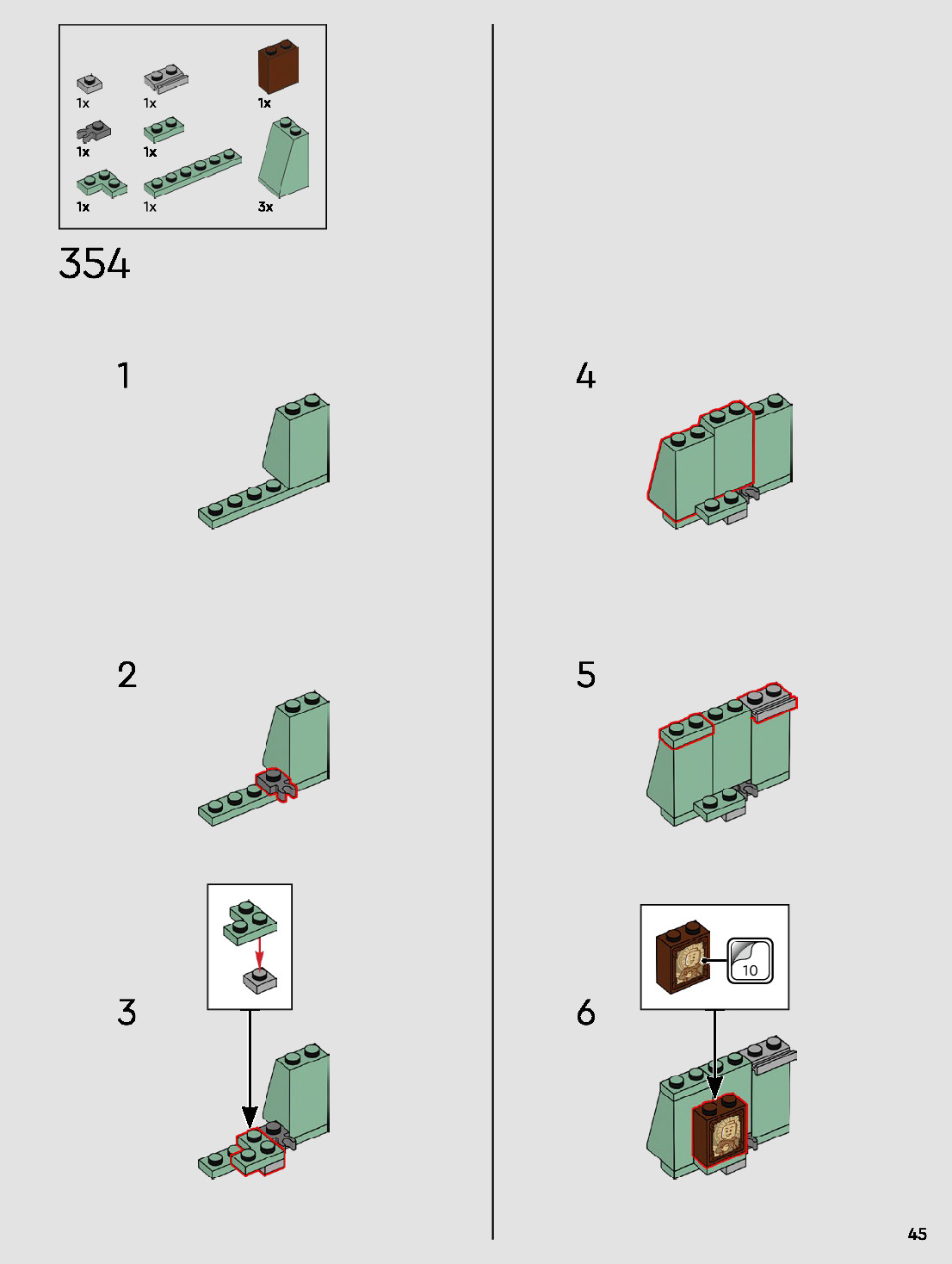 1x 1x 1x
1x 1x
1x 1x 3x

354

1

2

3

4

5

6

10

45