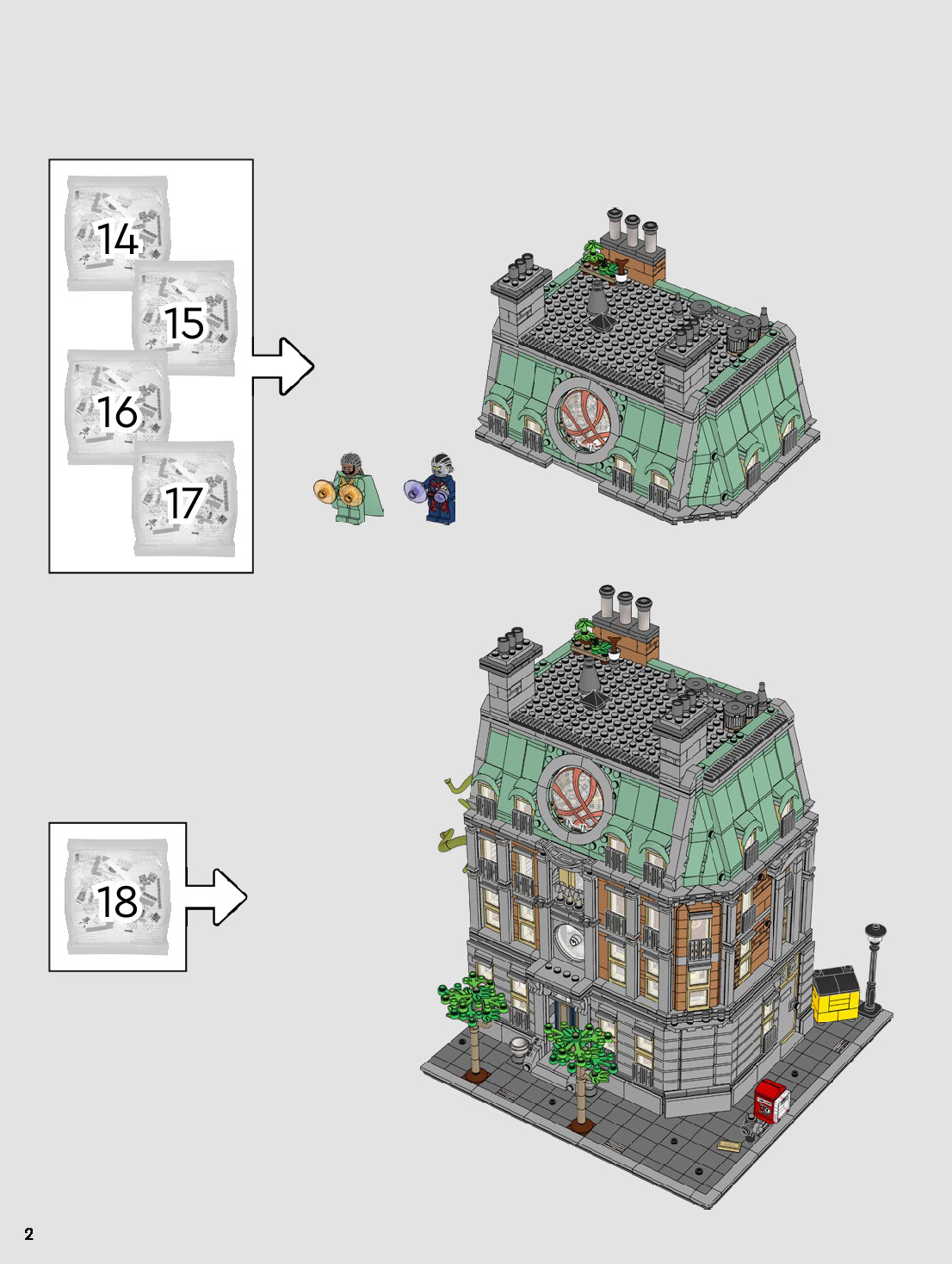 14
15
16
17

18

2