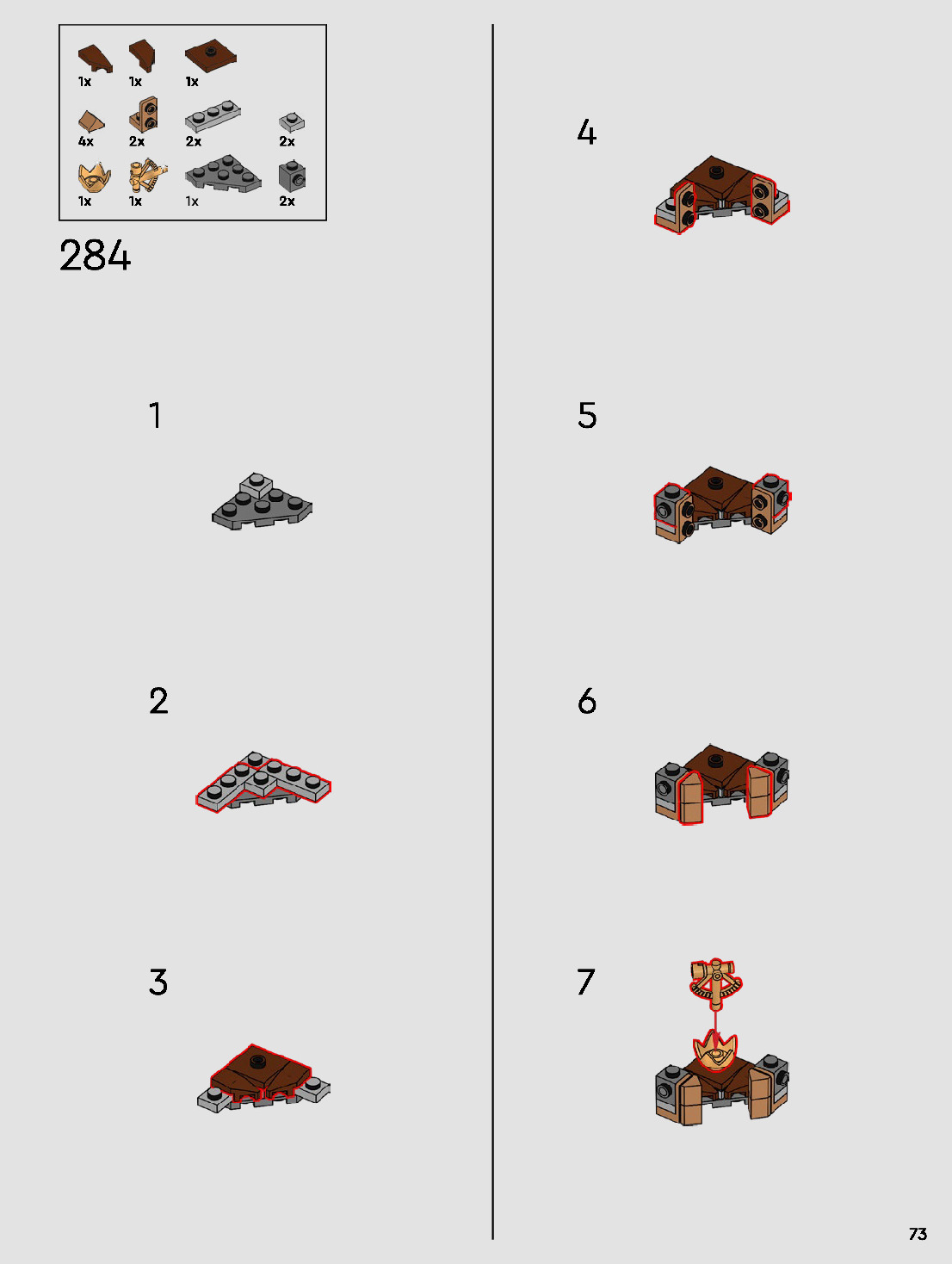 1x 1x 1x

4x 2x 2x 2x

1x 1x 1x 2x

284

1

2

3

4

5

6

7

73