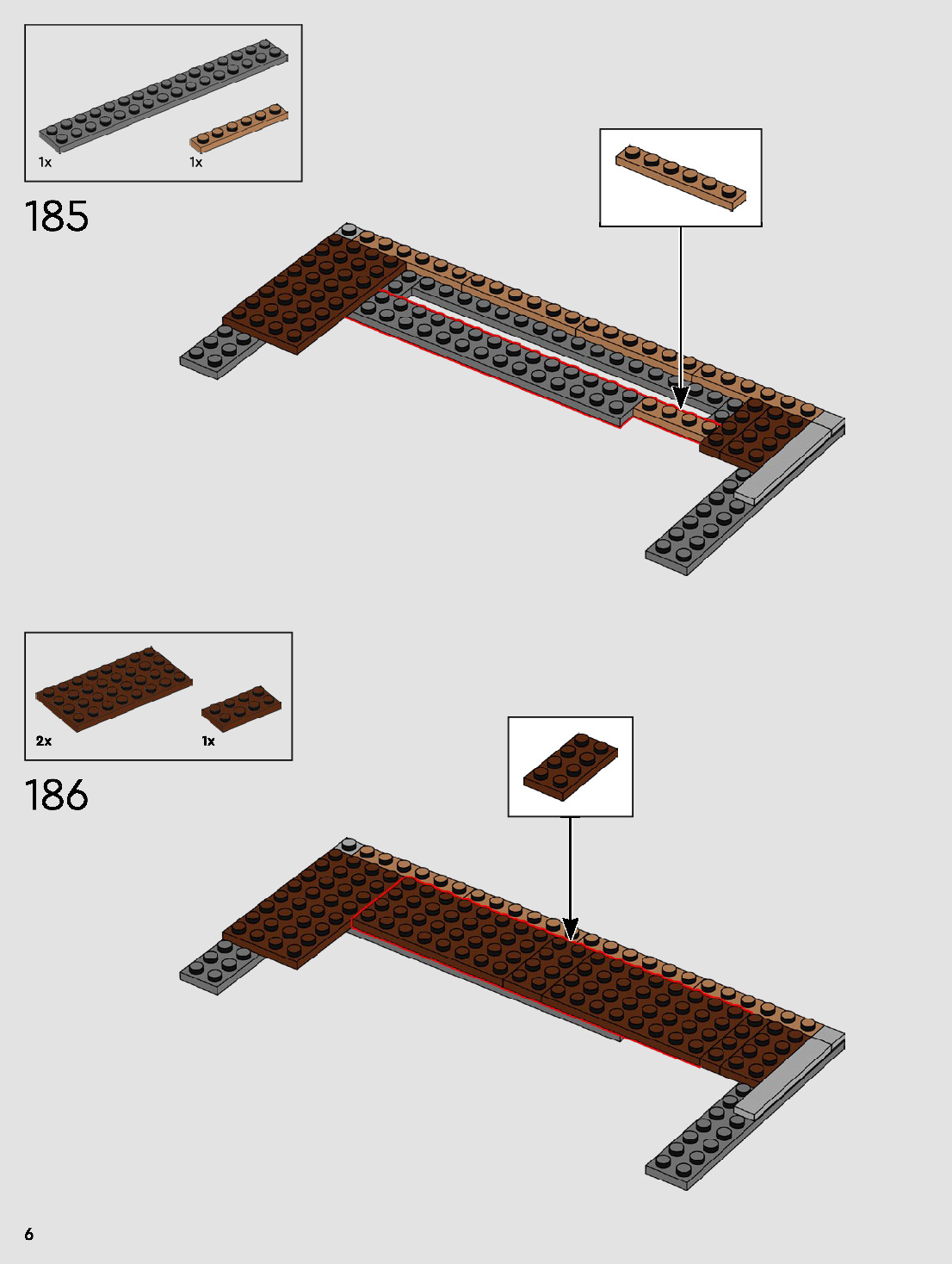 1x
1x

185

2x
1x

186

6