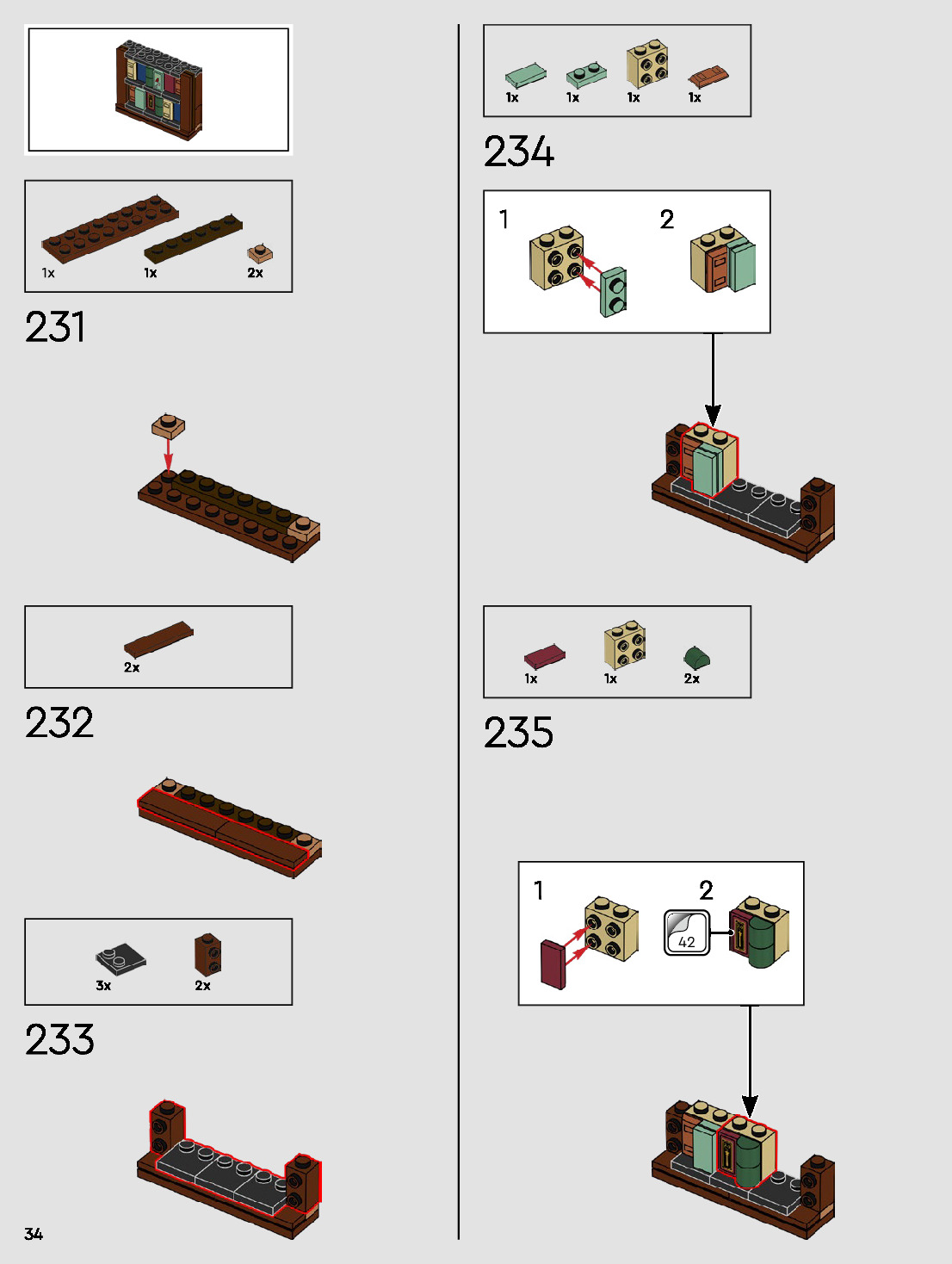 1x 1x 2x

231

2x

232

3x 2x

233

34

1x 1x 1x 1x

234

1

2

1x 1x 2x

235

1

2

42