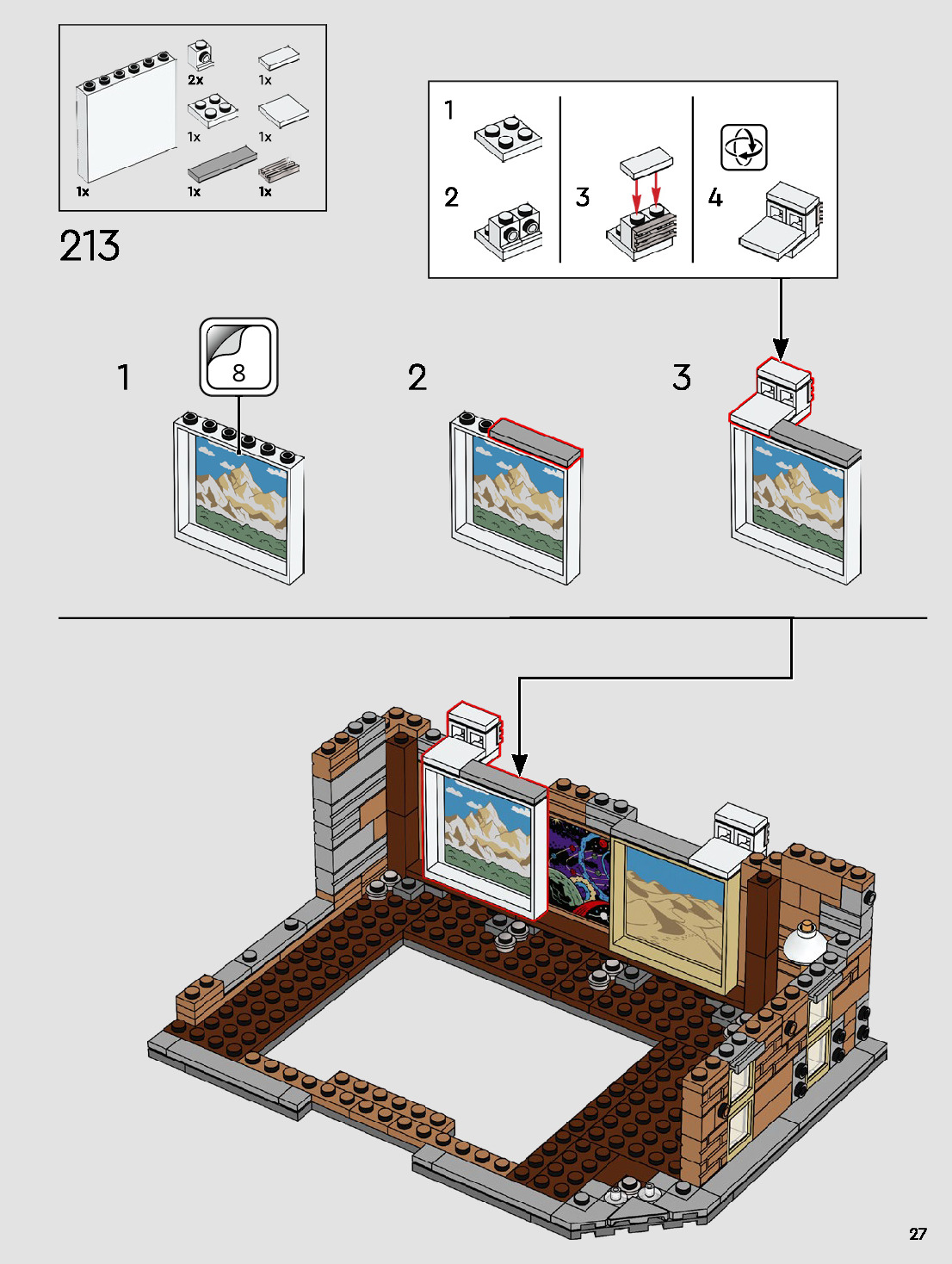 2x
1x
1x
1x
1x
1x
1x

213

1
2
3
4

1
8
2
3

27