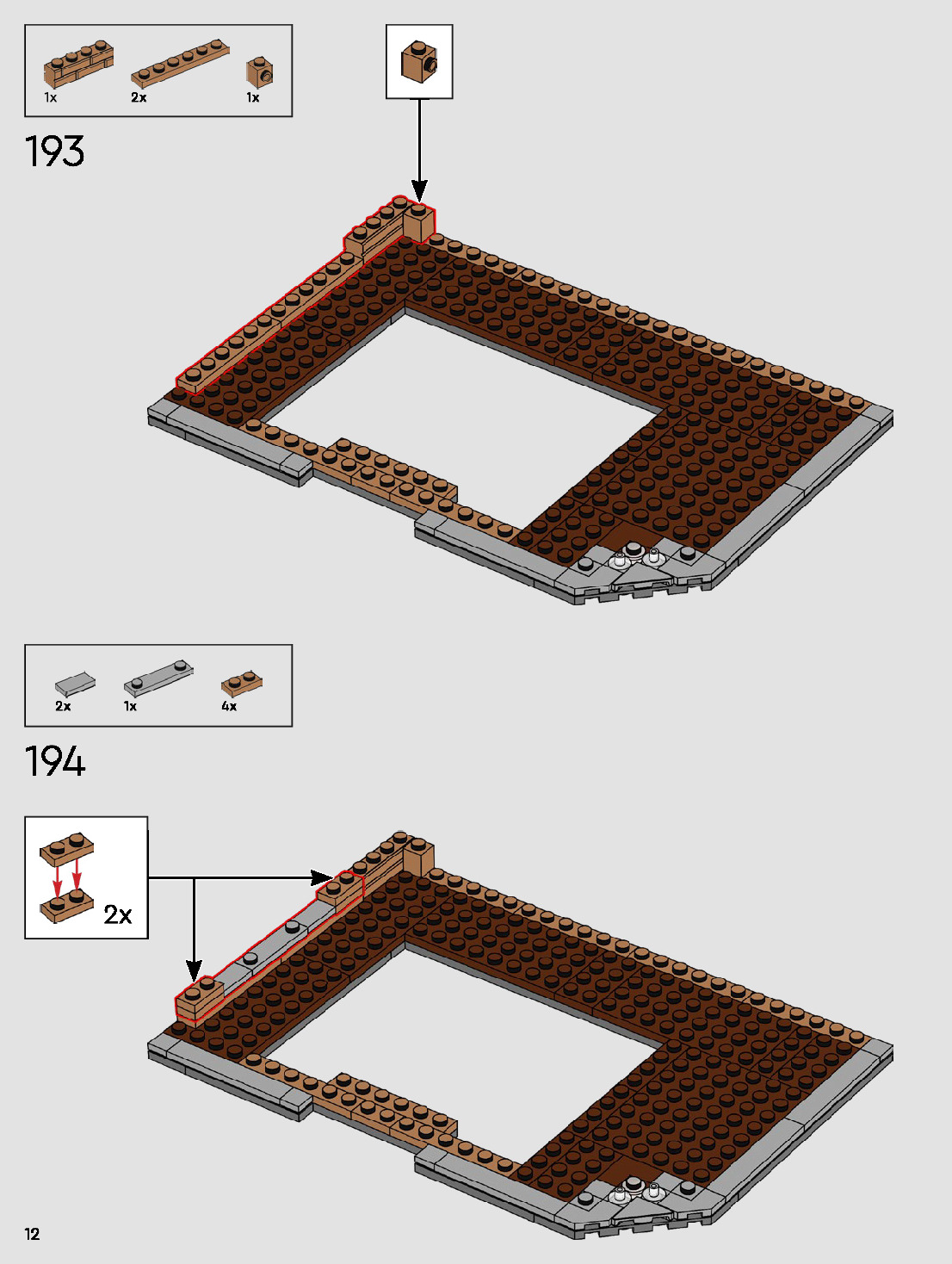 1x
2x
1x

193

2x
1x
4x

194

2x

12