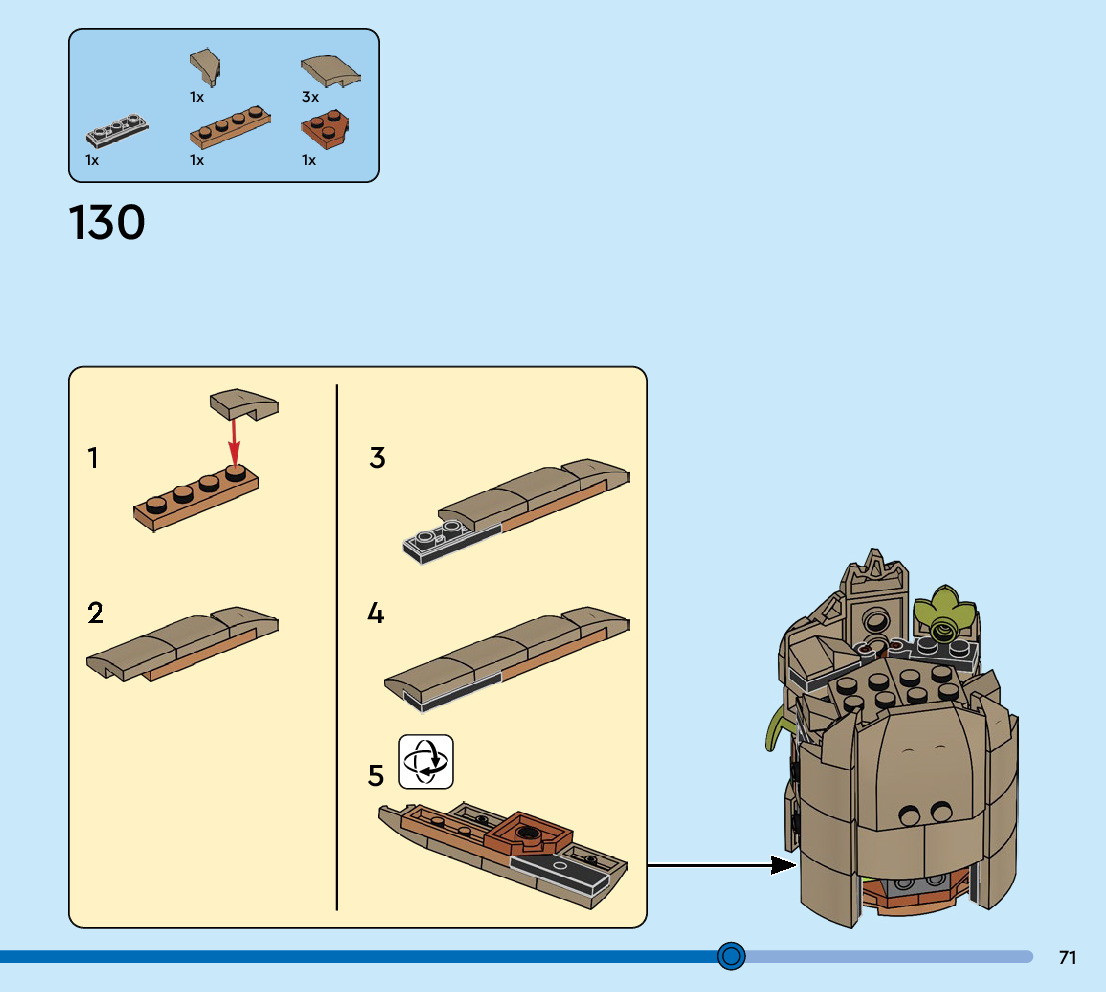 1x
3x
1x
1x
1x

130

1
2
3
4
5

71