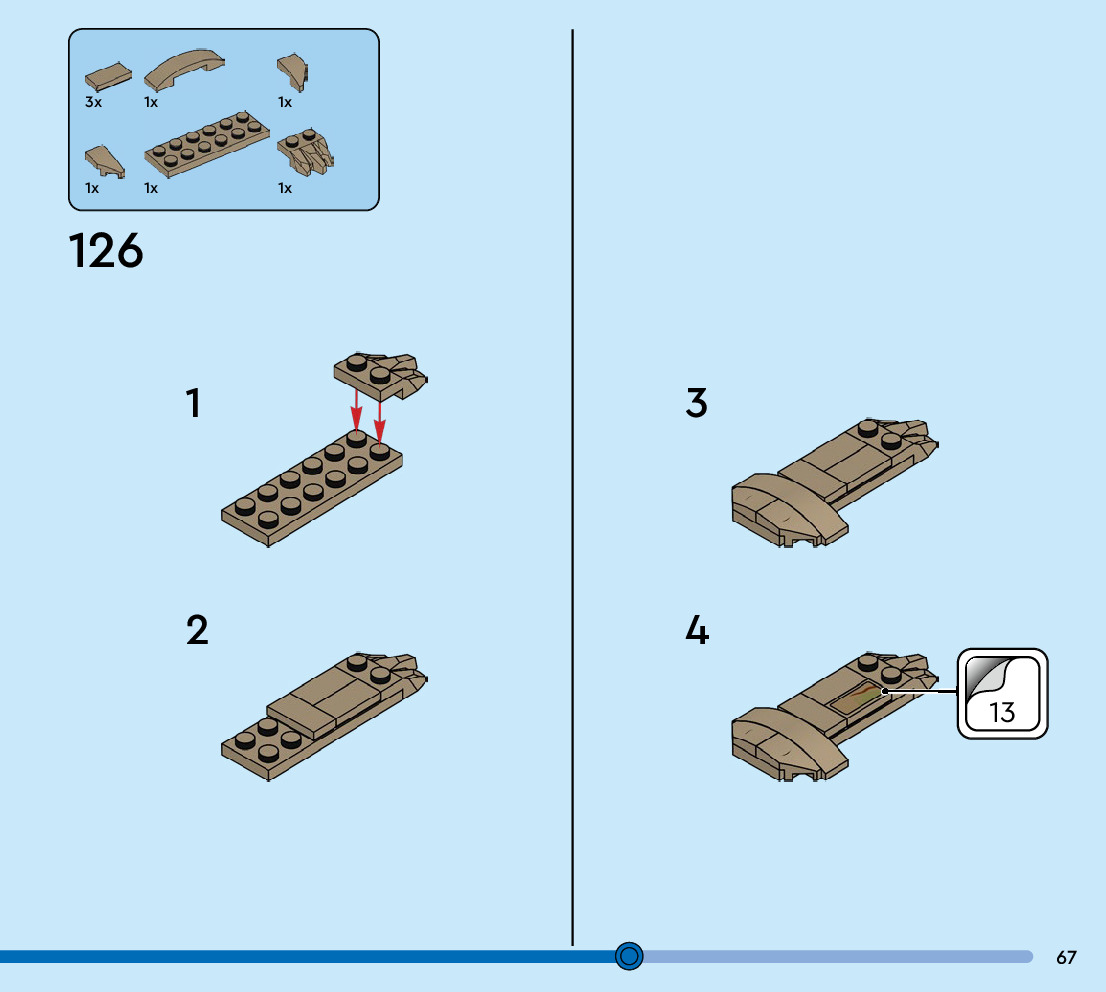 3x 1x 1x

1x 1x 1x

126

1

2

3

4

13

67