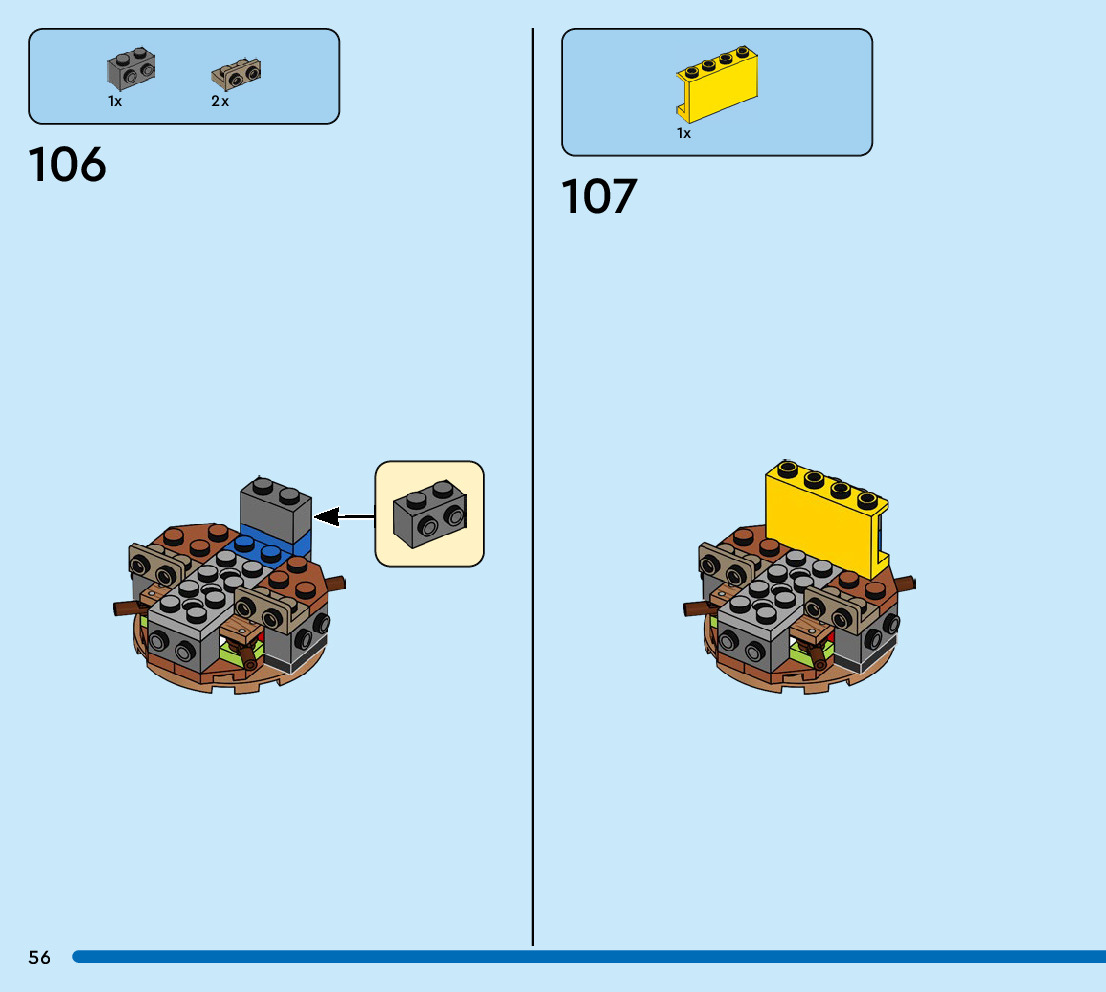 1x

2x

106

1x

107

56