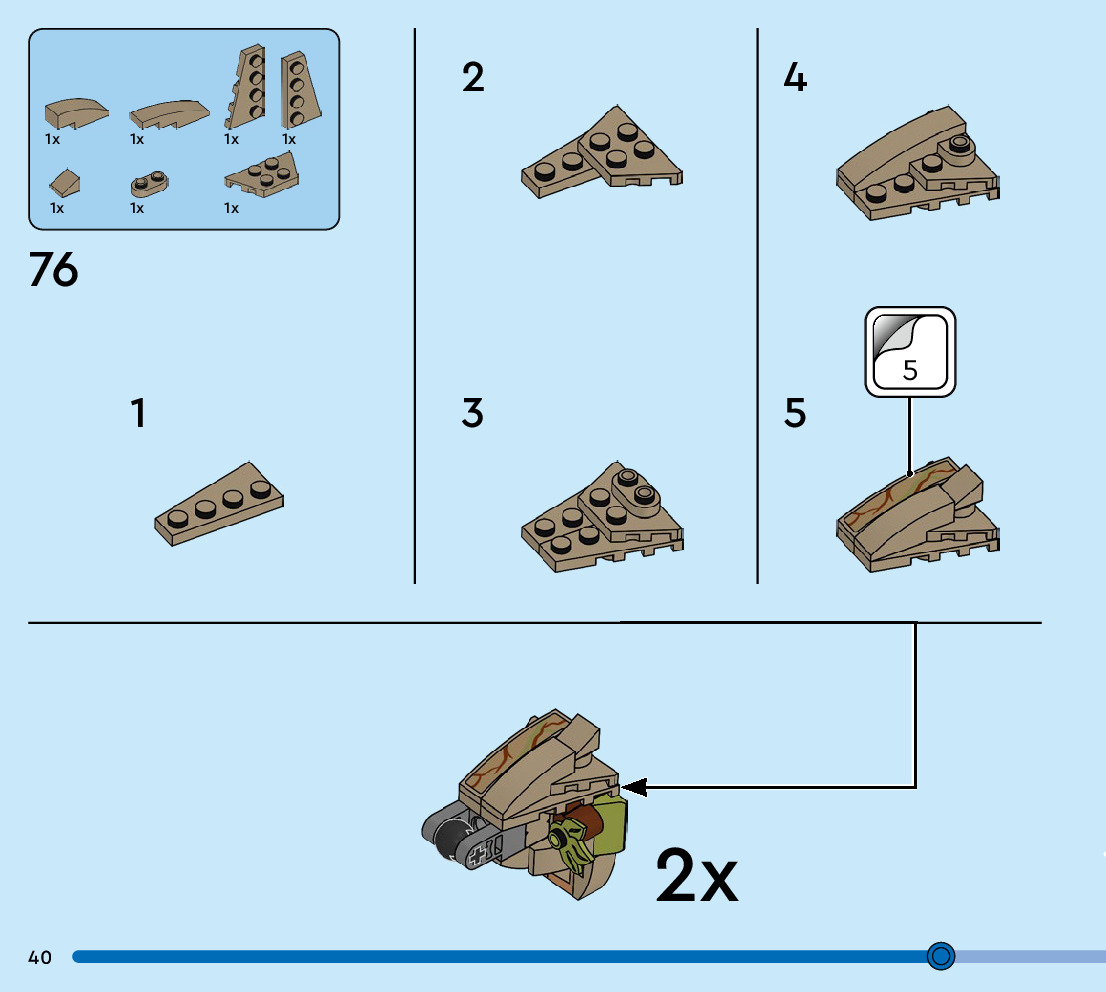 1x 1x 1x 1x
1x 1x 1x

76

1

2

3

4

5

5

2x

40