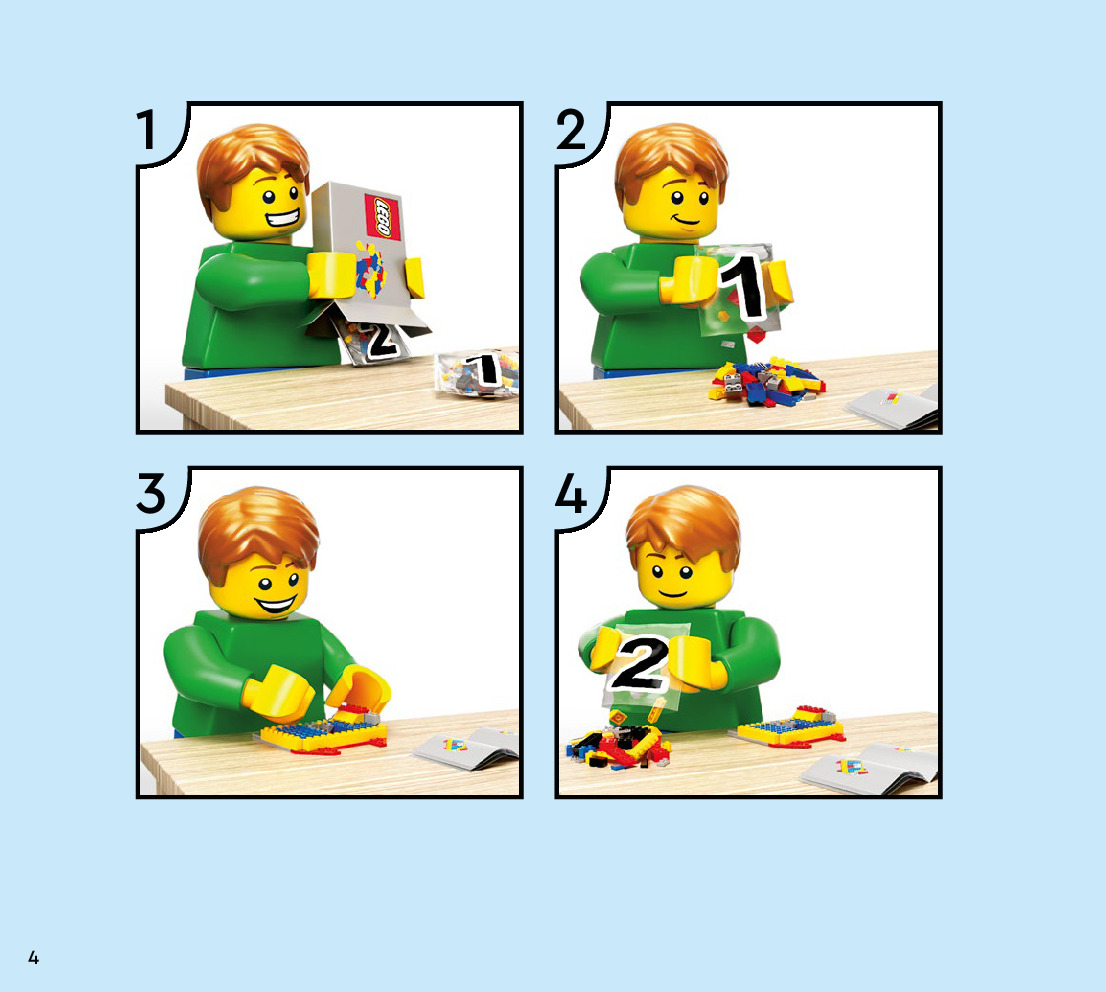 1

LEGO

2

1

2

1

3

4

2

4