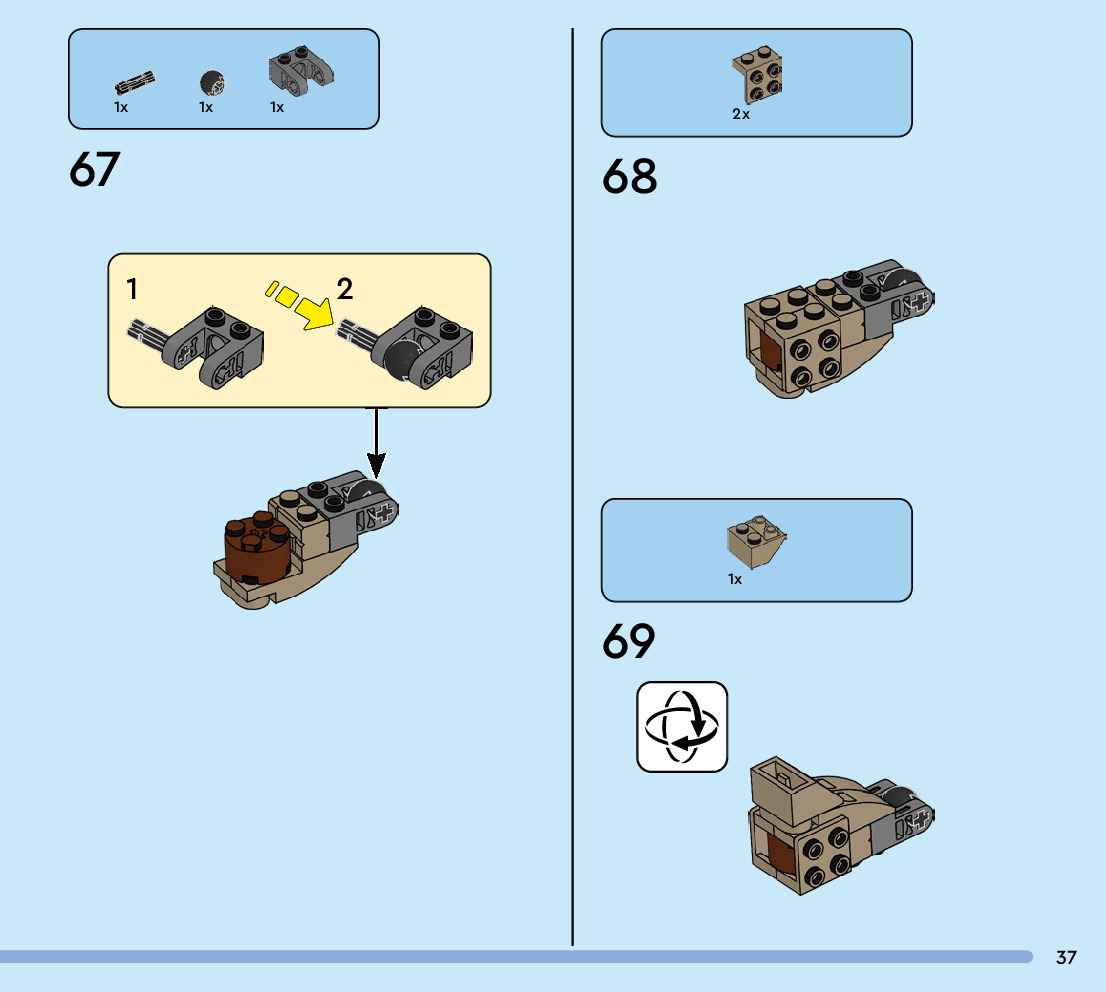 1x 1x 1x

67

1

2

2x

68

1x

69

37